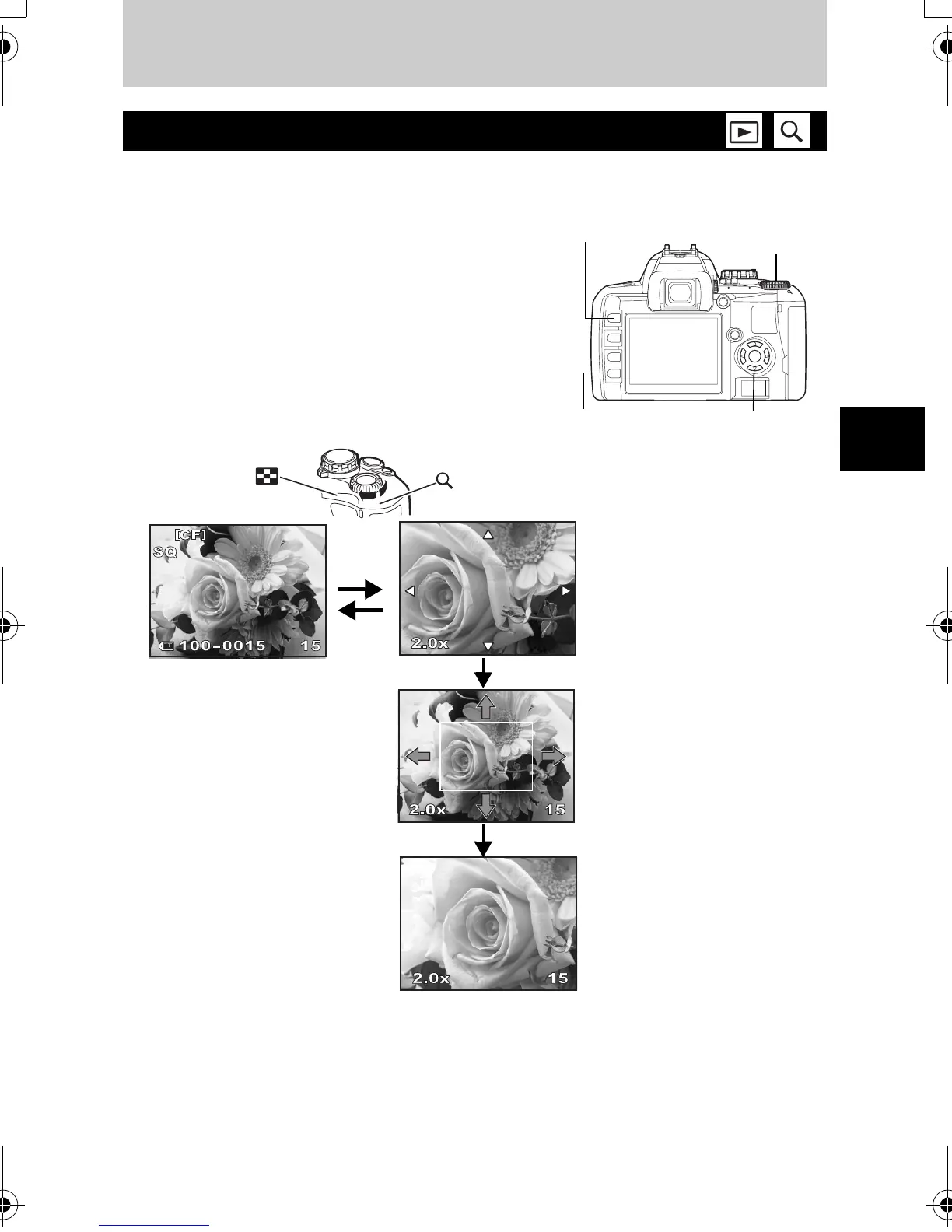 [CF]
SQ
100-0015 15

2.0x

2.0x 15

2.0x 15