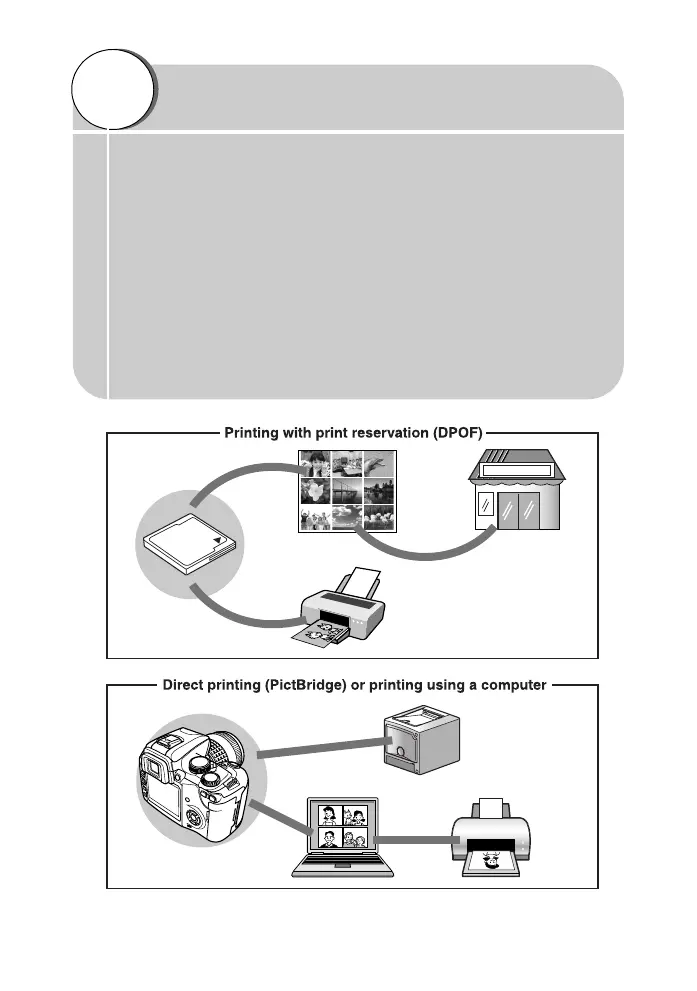 Printing with print reservation (DPOF)

Direct printing (PictBridge) or printing using a computer