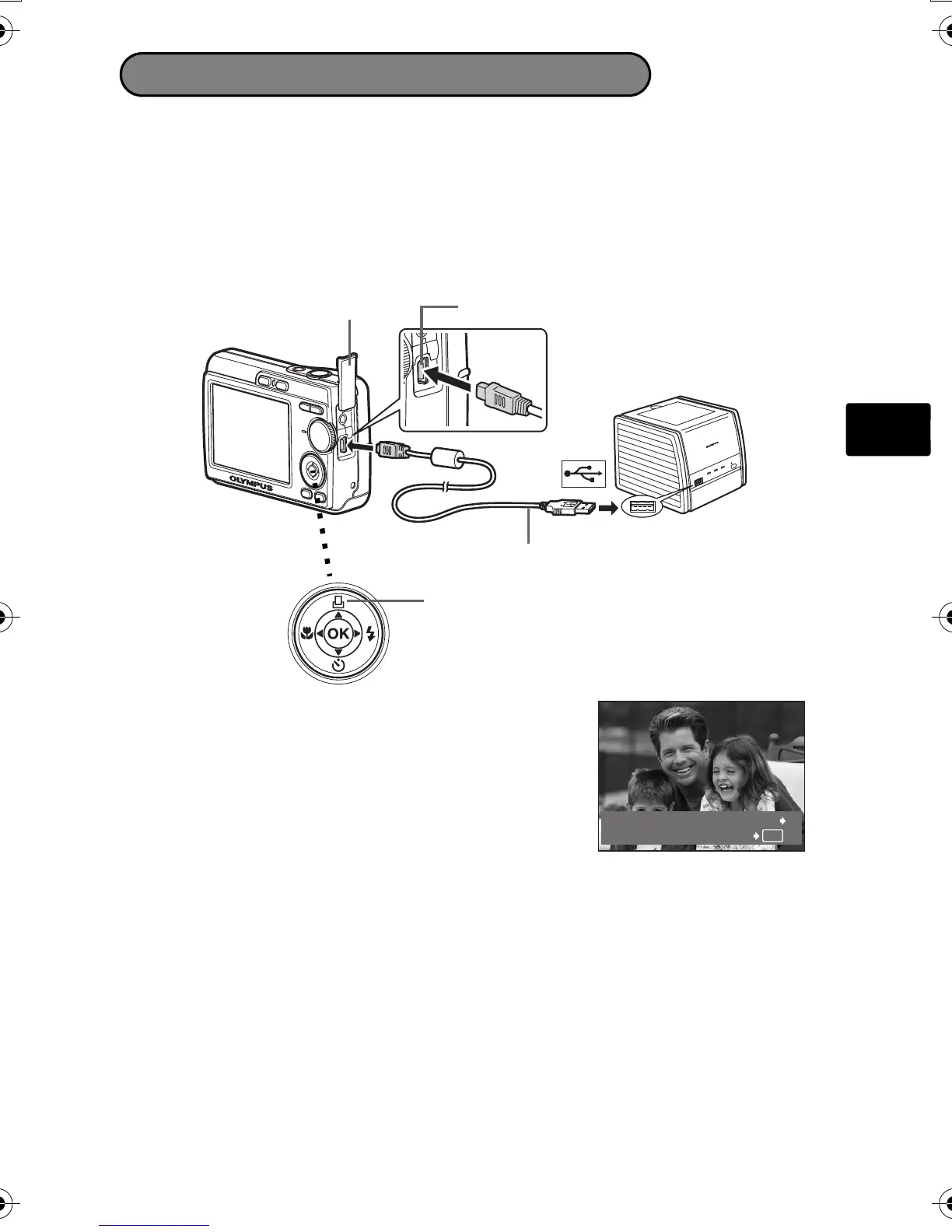 OLYMPUS

OK