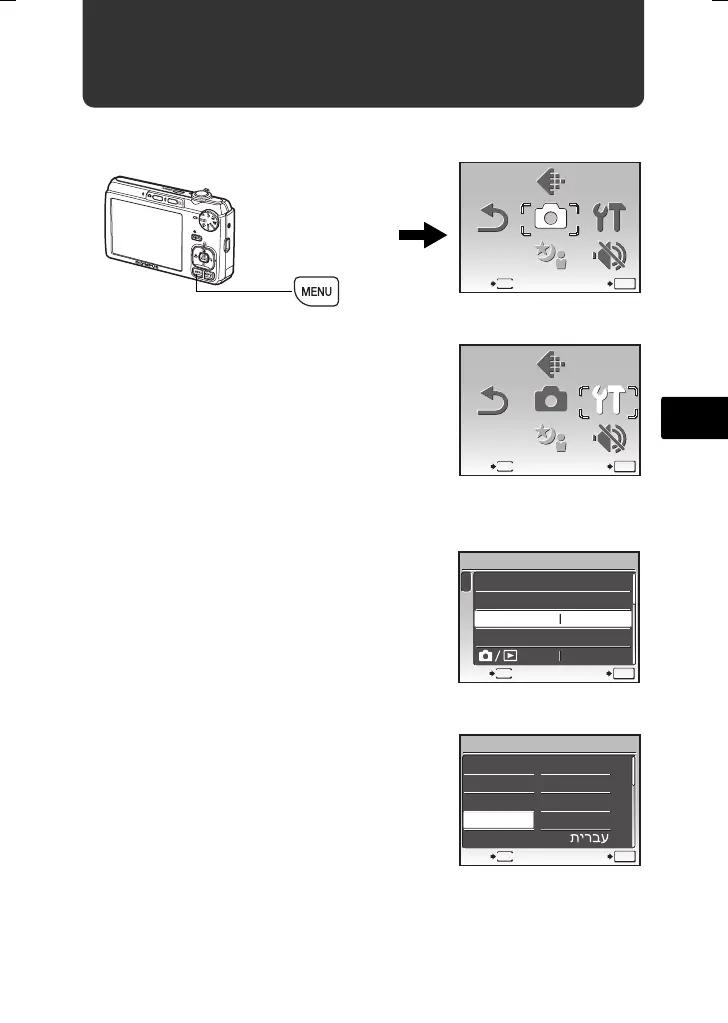 MENU

עברית