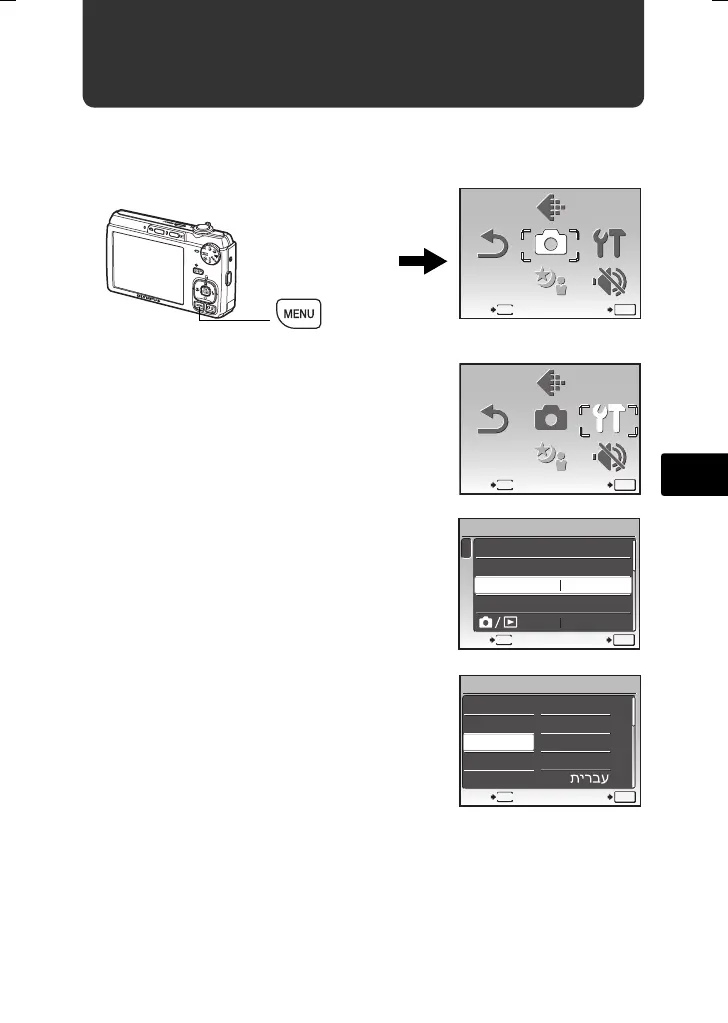 MENU

עברית