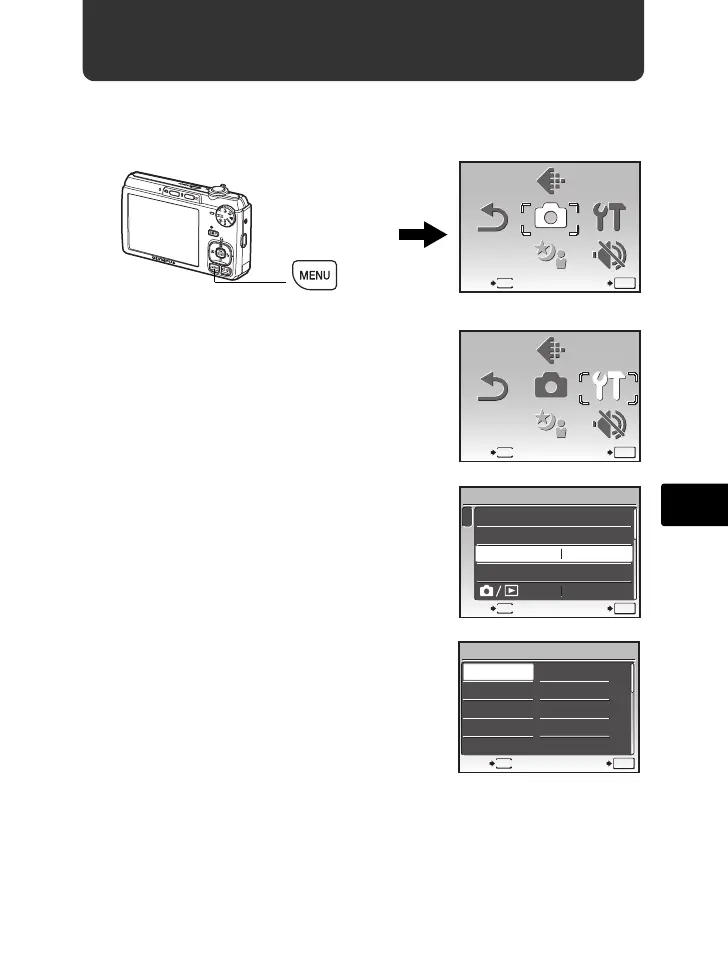 MENU