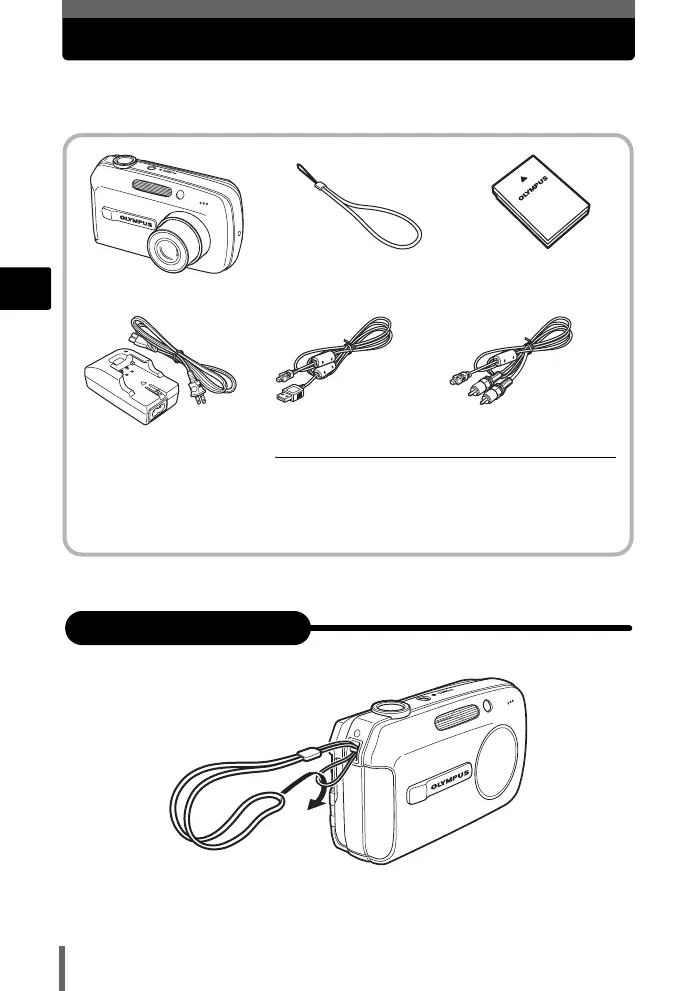 OLYMPUS

OLYMPUS

OLYMPUS