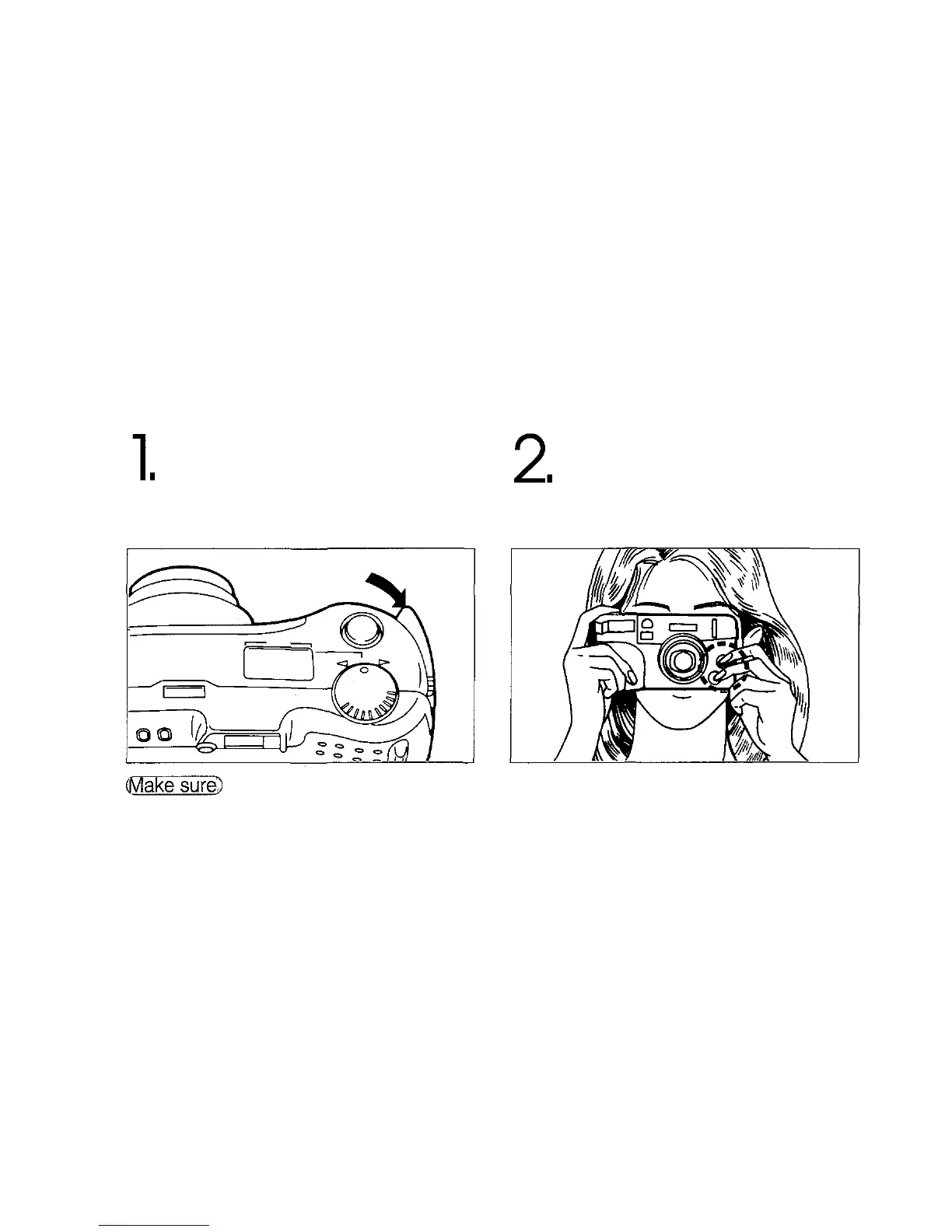 1.

2.

Make sure