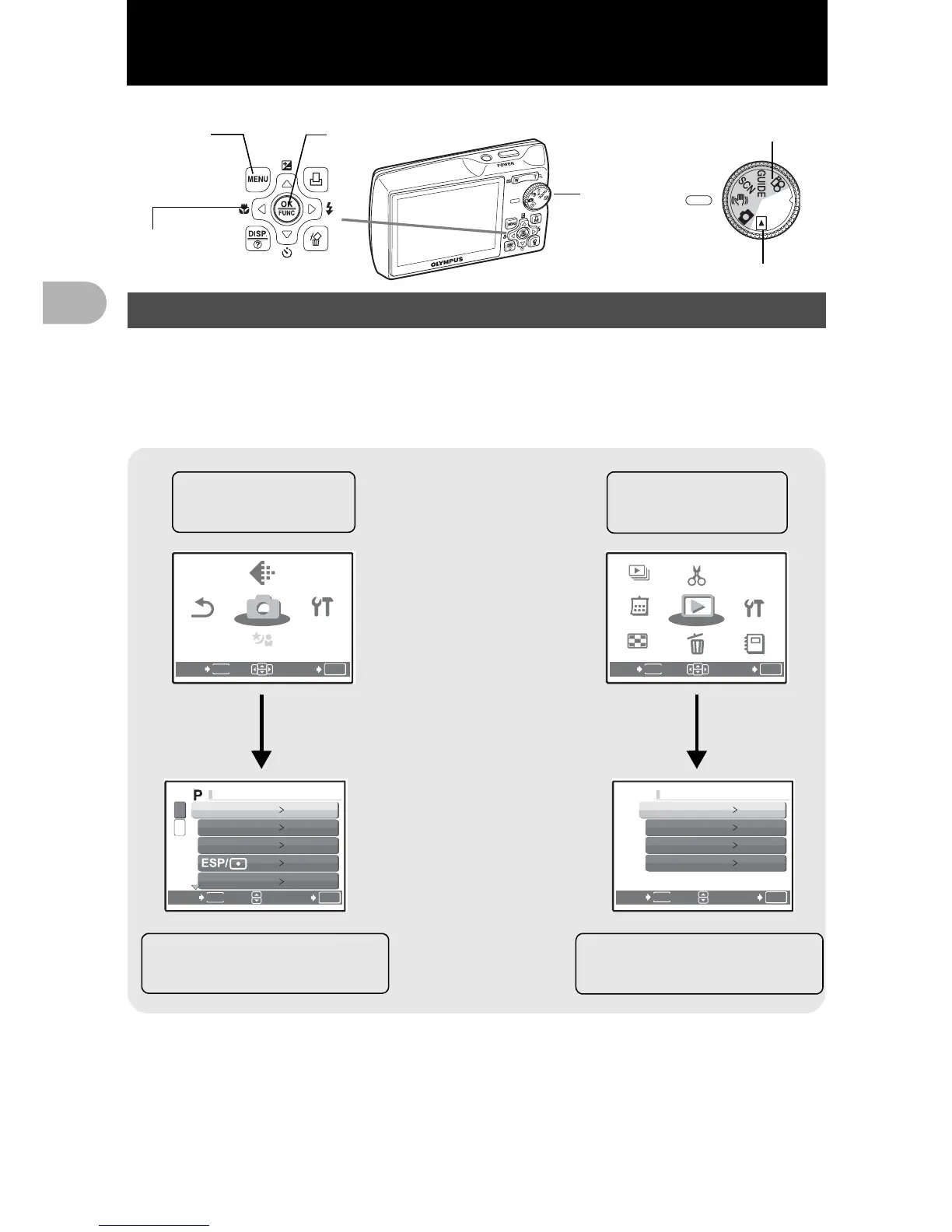 MENU

OK
FUNC

DISP.

POWER

OLYMPUS

GUIDE

SCN

P

ESP/