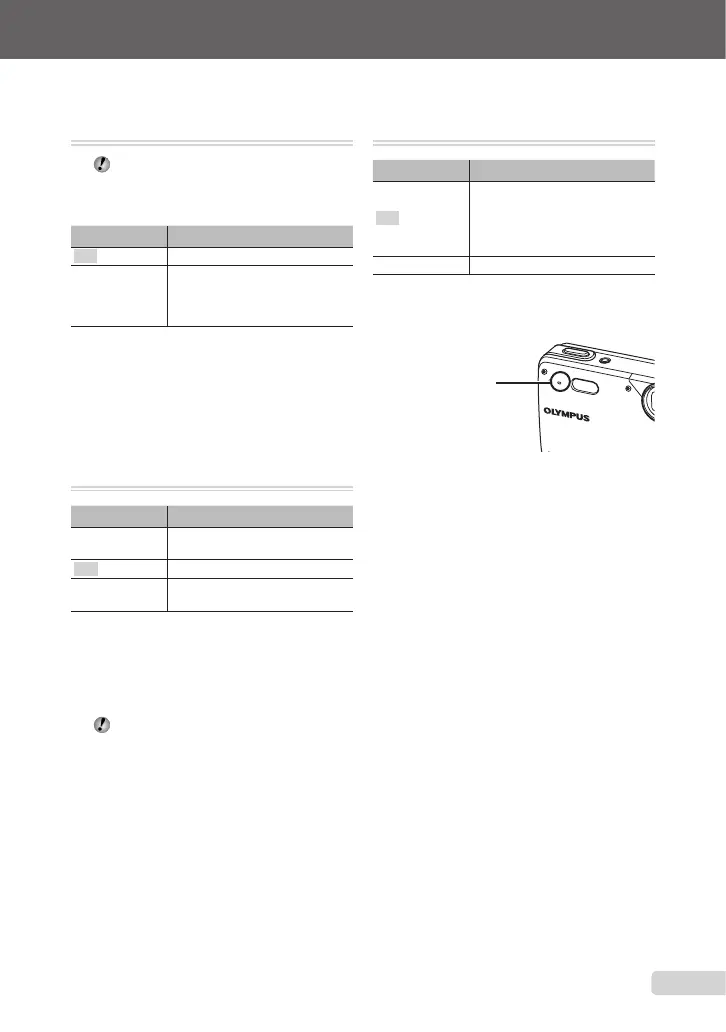 OLYMPUS