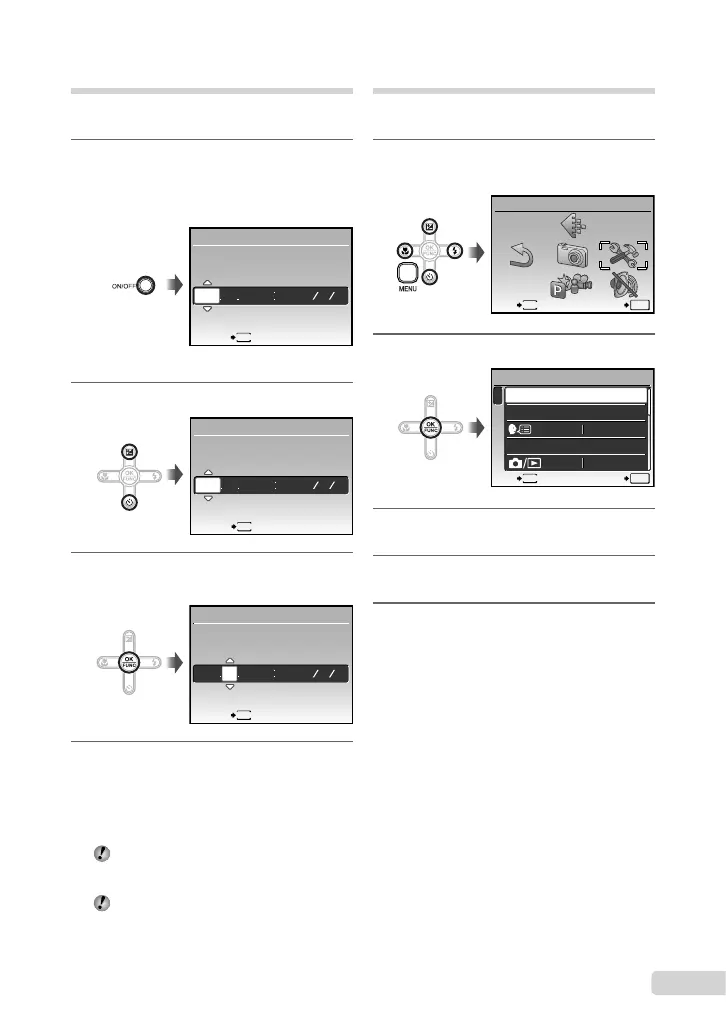 ON/OFF

OK FUNC

OK FUNC

MENU

OK FUNC