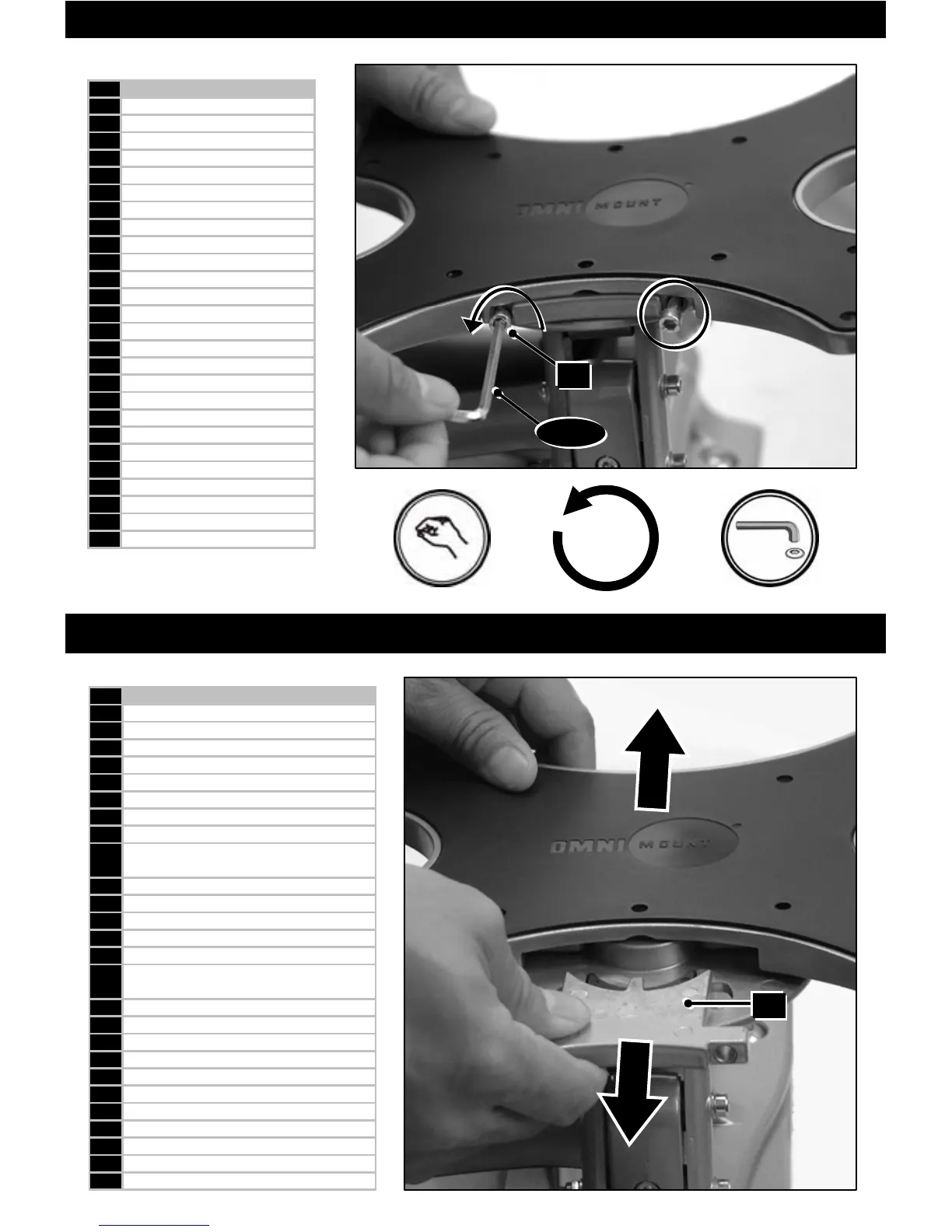 OMNI MOUNT

OMNI MOUNT