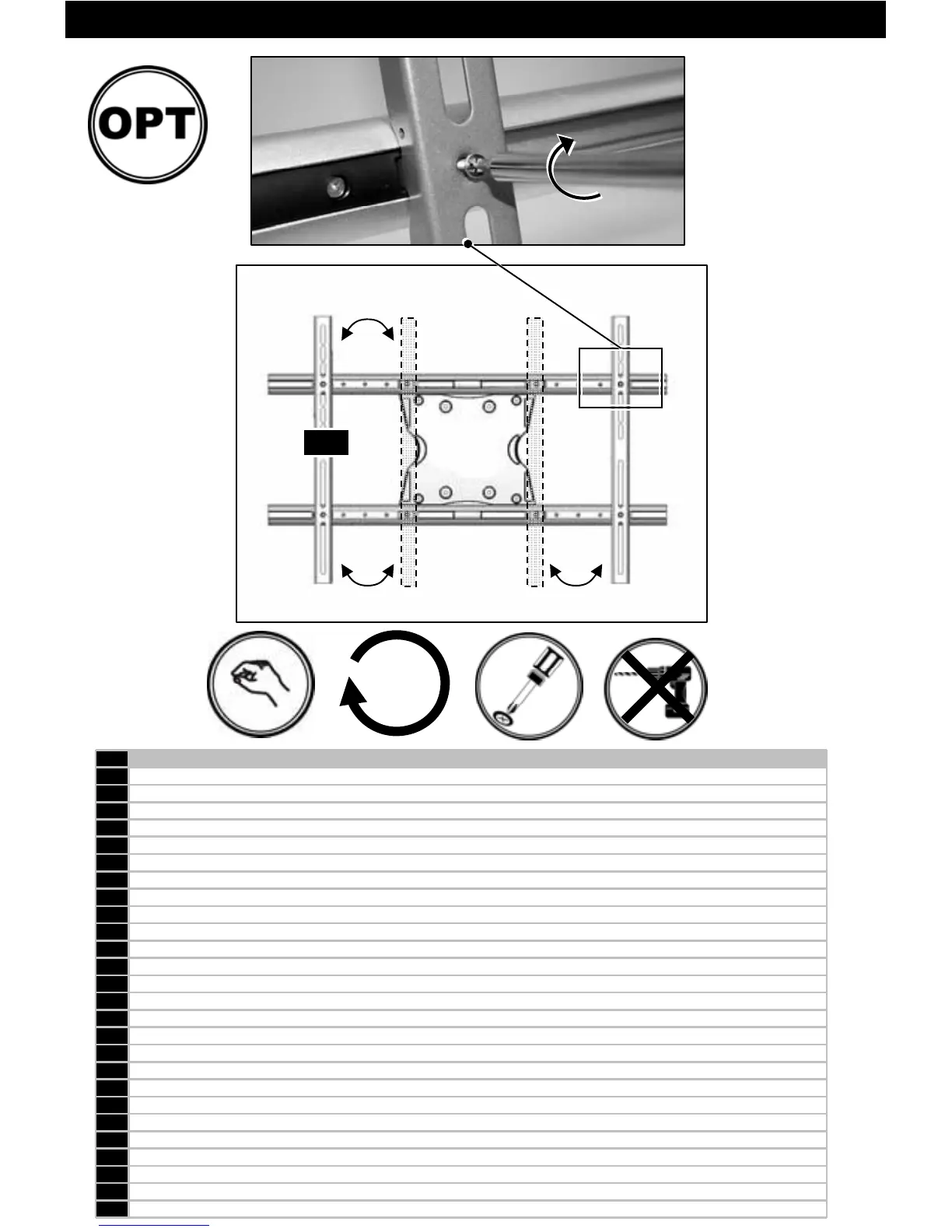 OPT