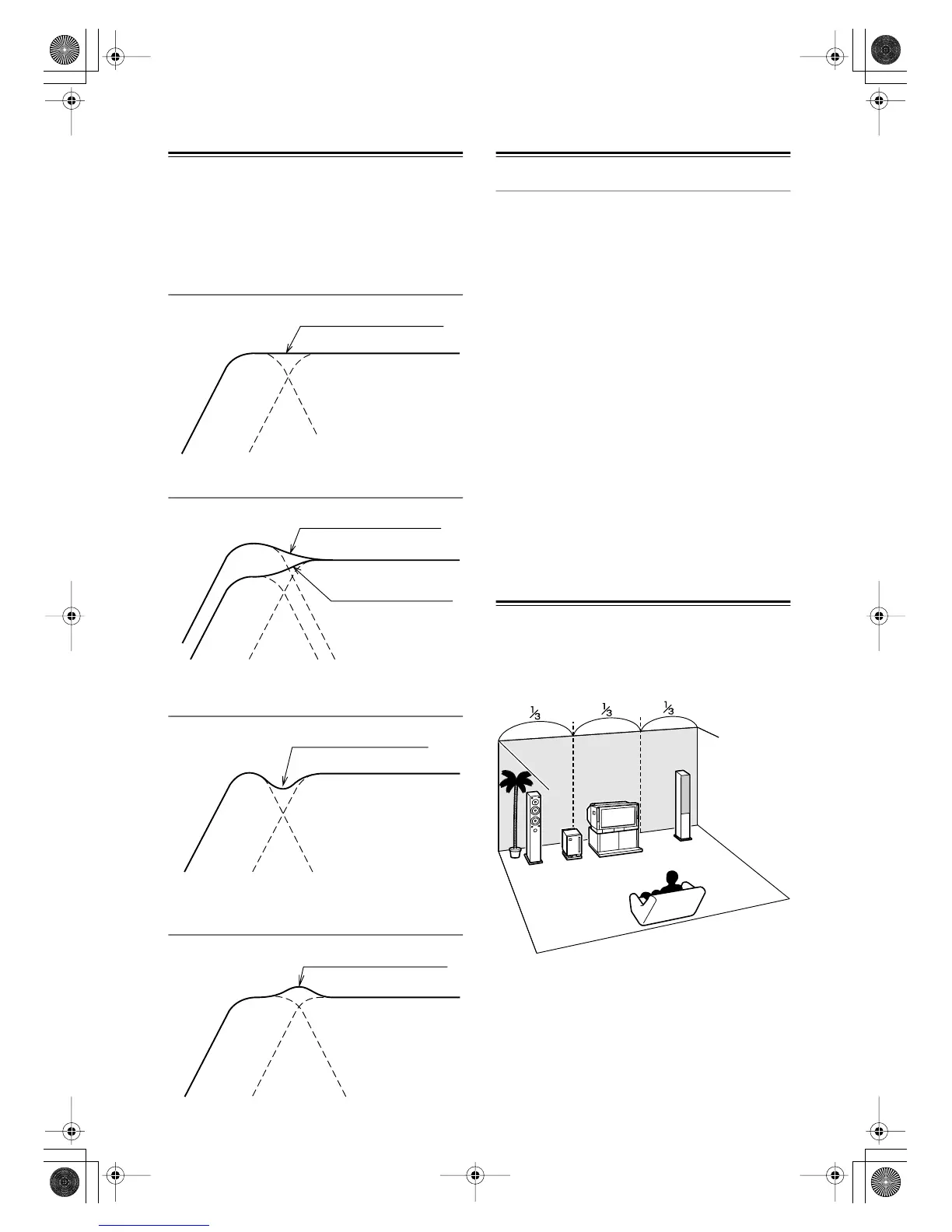 $\frac{1}{3}$ $\frac{1}{3}$ $\frac{1}{3}$