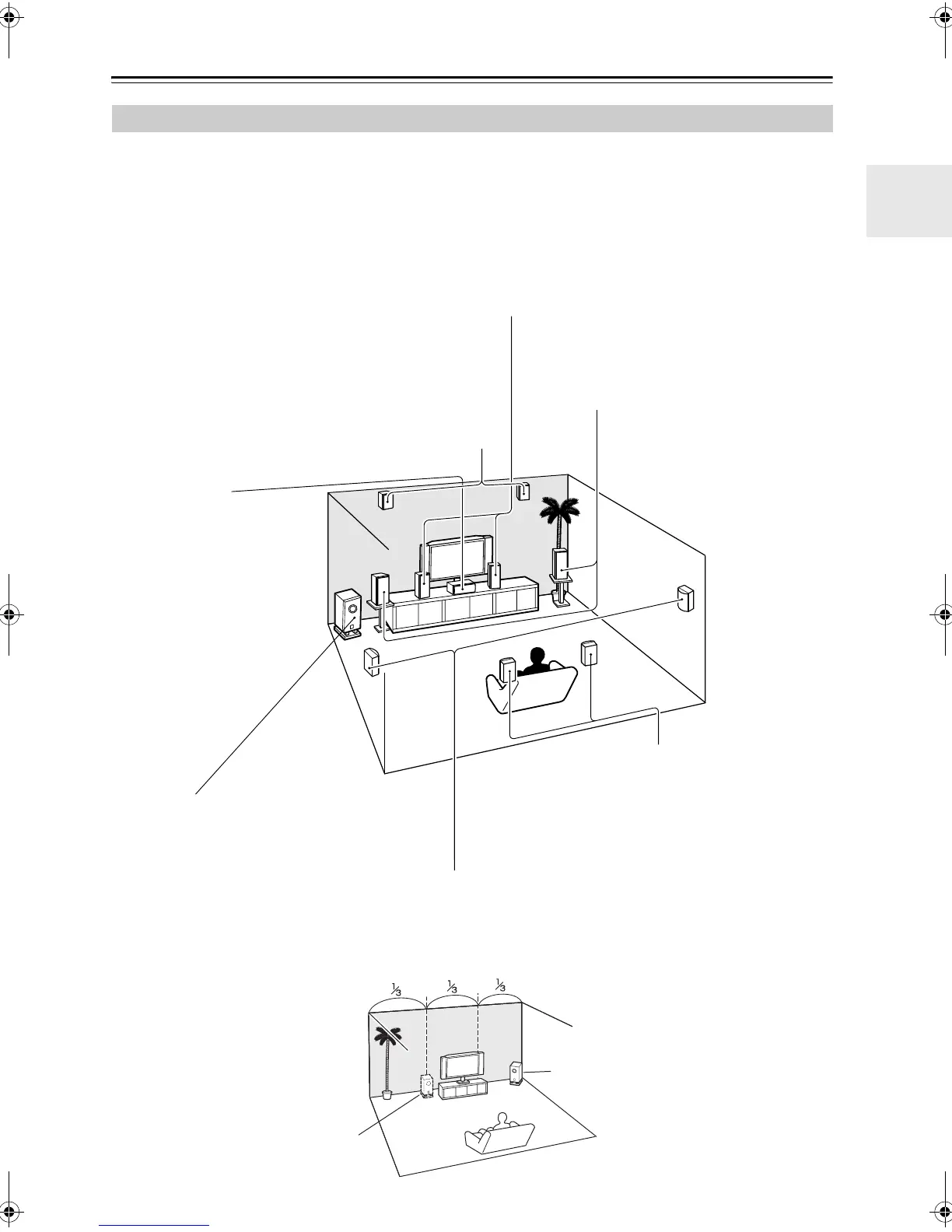 $\frac{1}{3}$ $\frac{1}{3}$ $\frac{1}{3}$