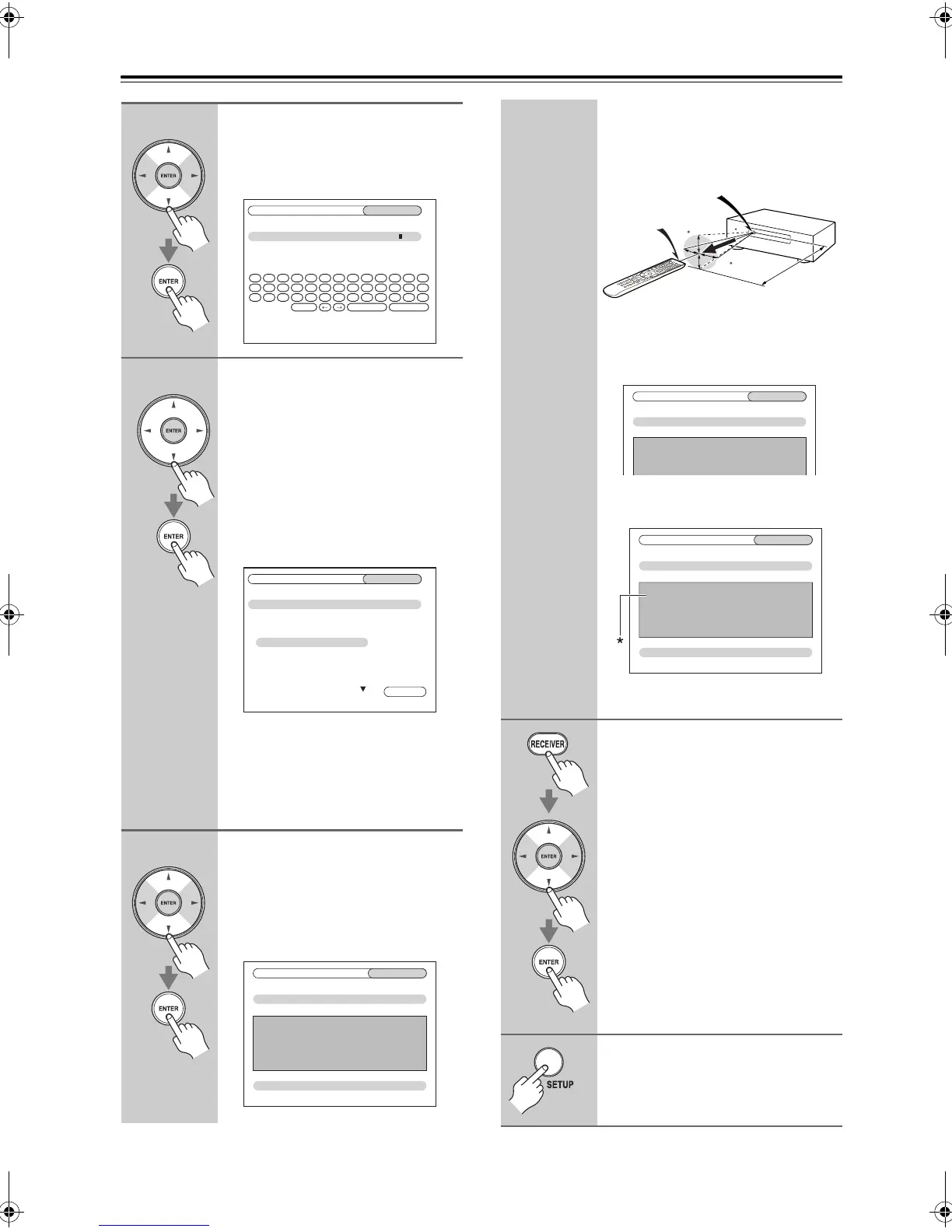 ENTER

ENTER

ENTER

ENTER

ENTER

ENTER

*

RECEIVER

ENTER

ENTER

SETUP