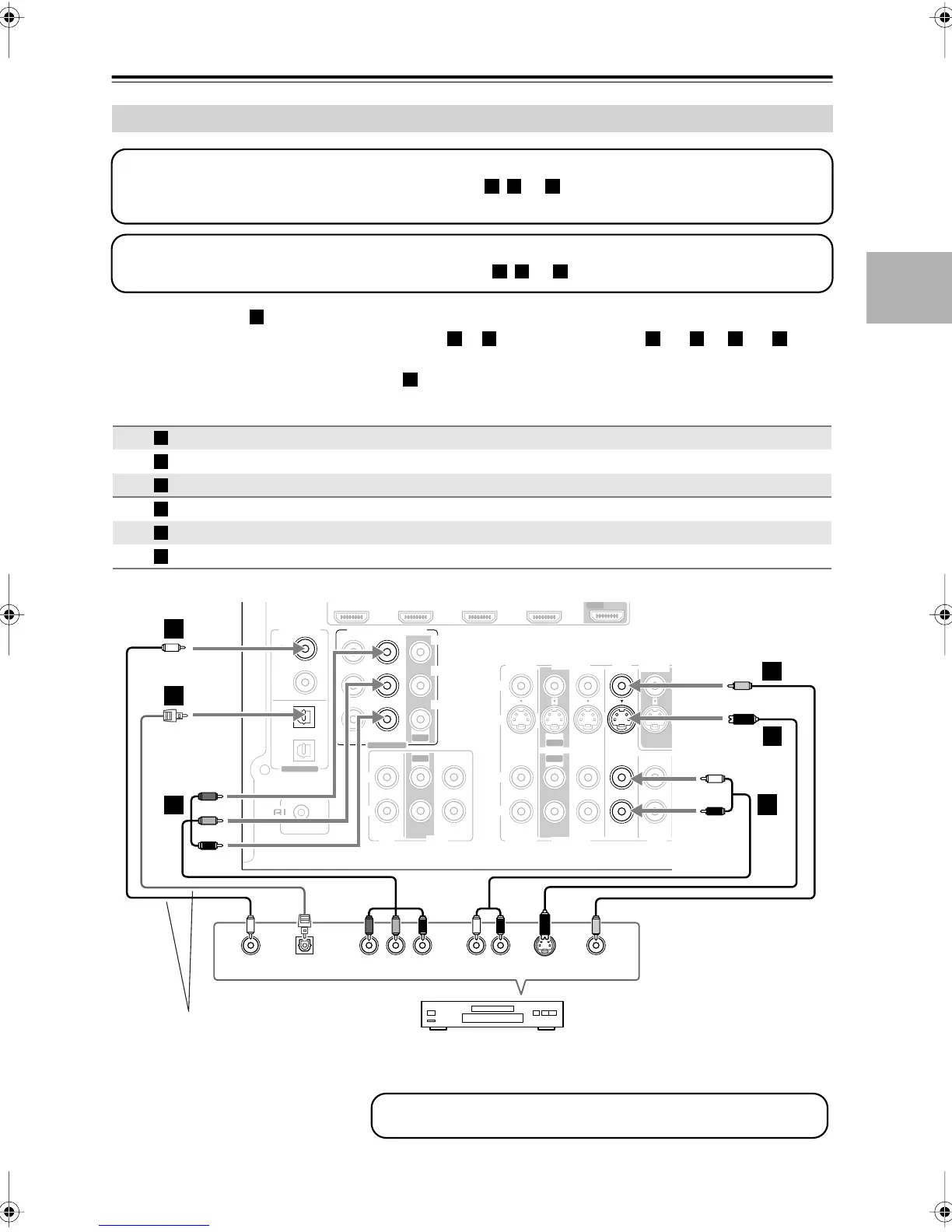 RI