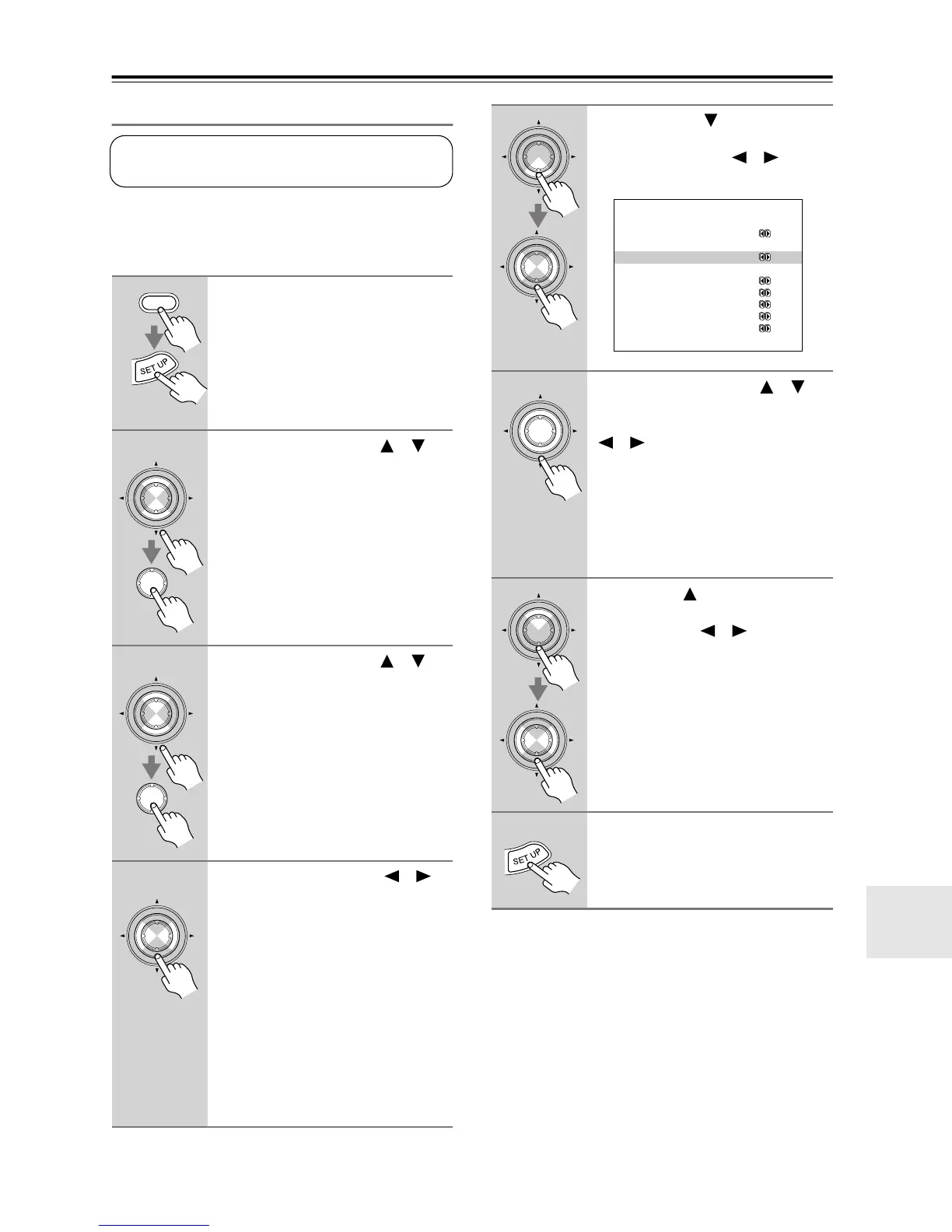 SET UP

SET UP