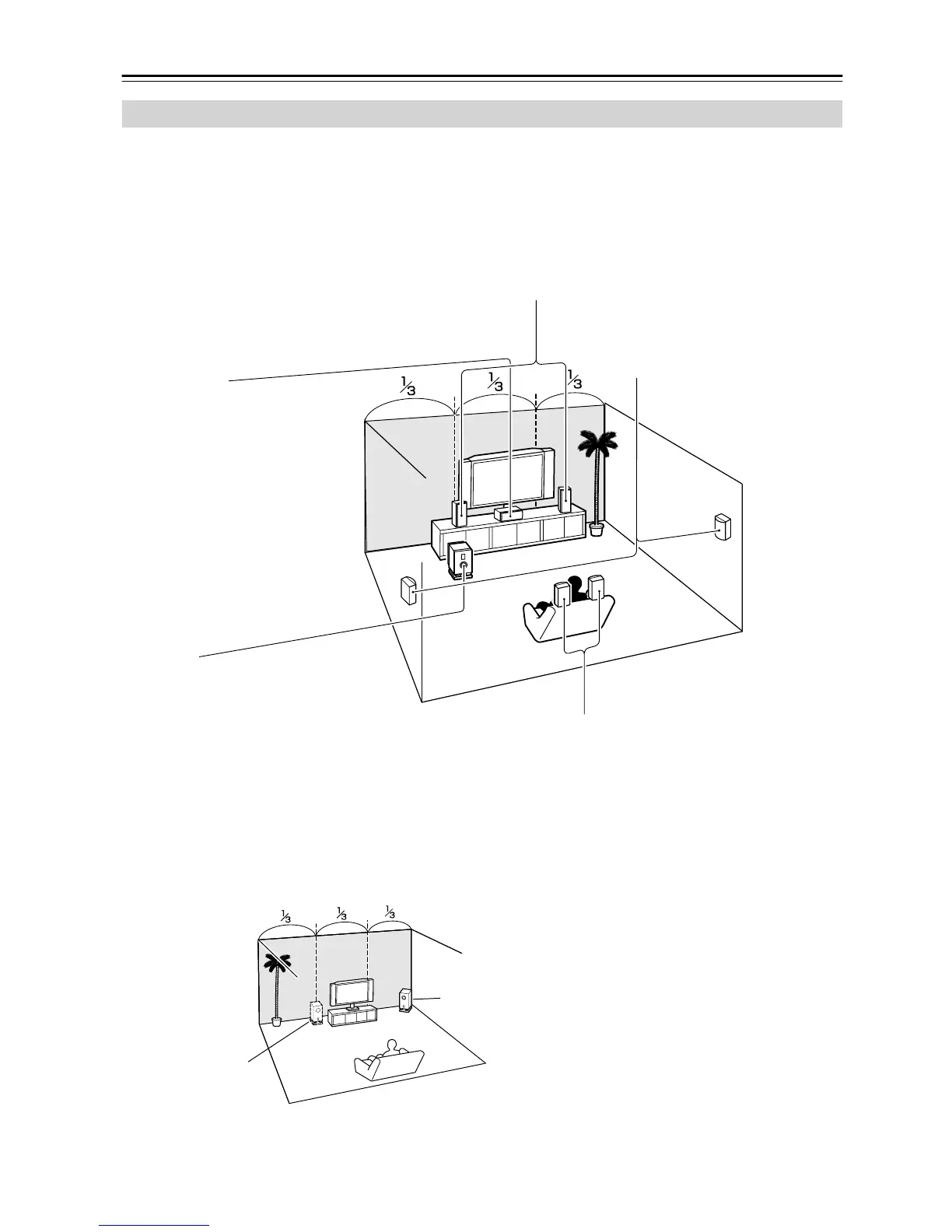 $\frac{1}{3}$ $\frac{1}{3}$ $\frac{1}{3}$

$\frac{1}{3}$ $\frac{1}{3}$ $\frac{1}{3}$