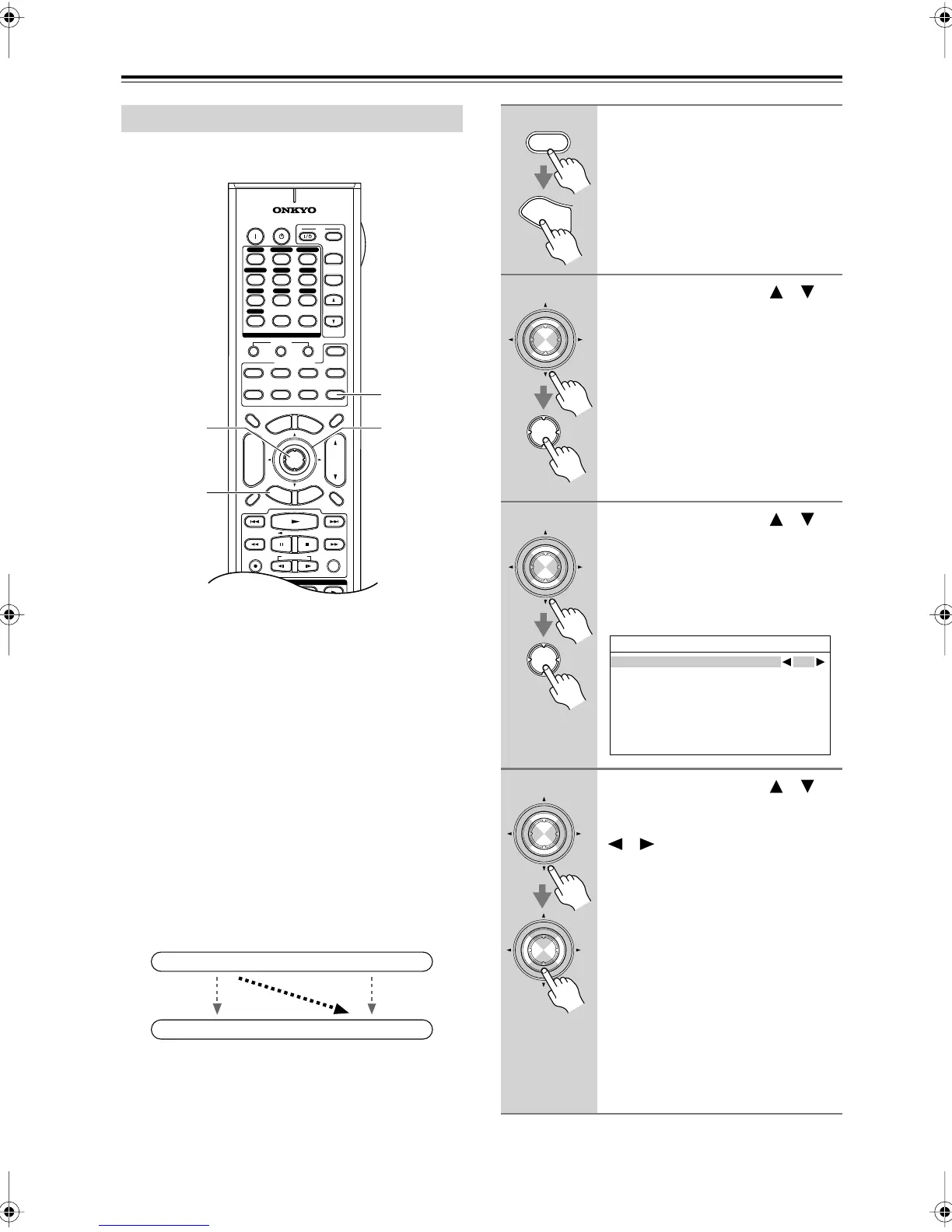 ONKYO