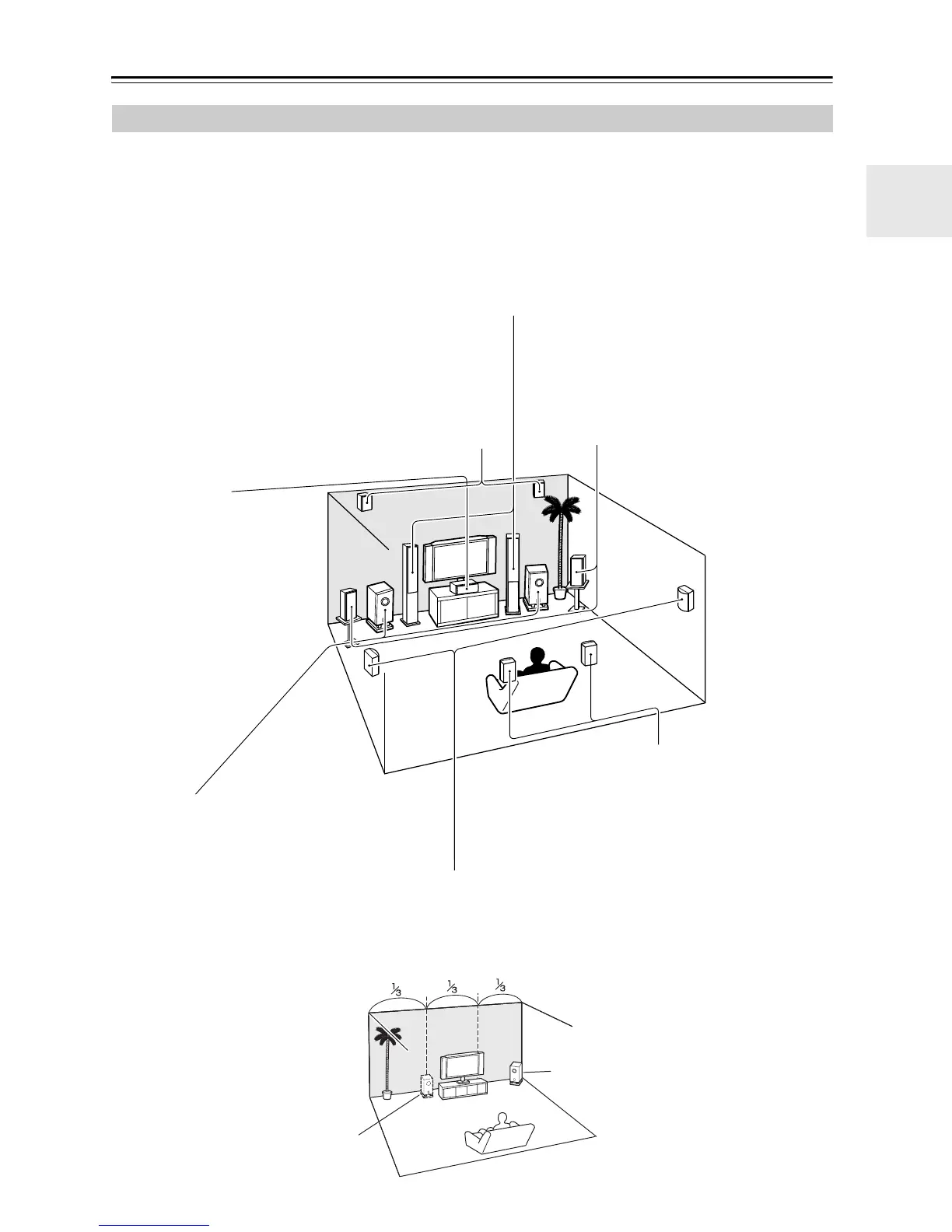 $\frac{1}{3}$ $\frac{1}{3}$ $\frac{1}{3}$