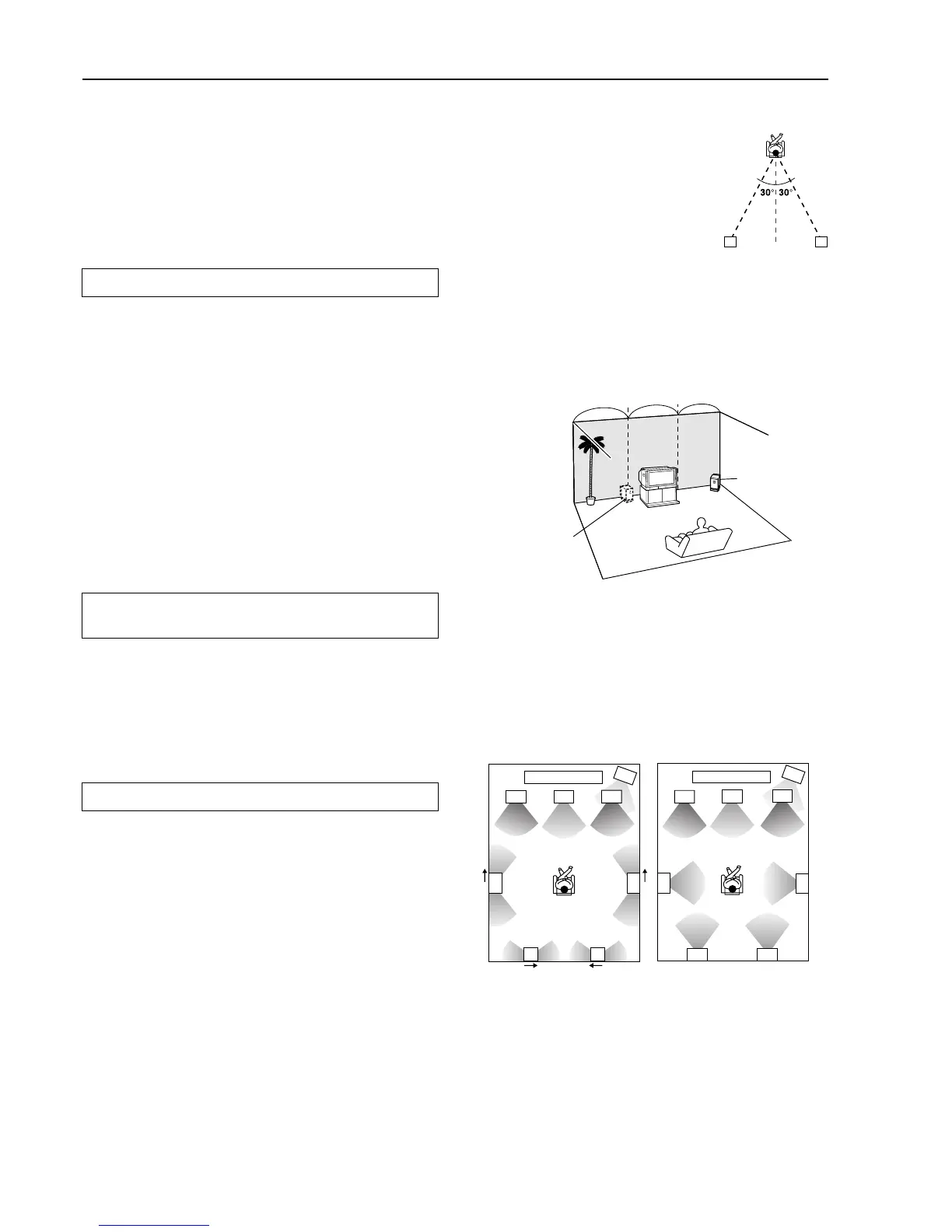 30° 30°