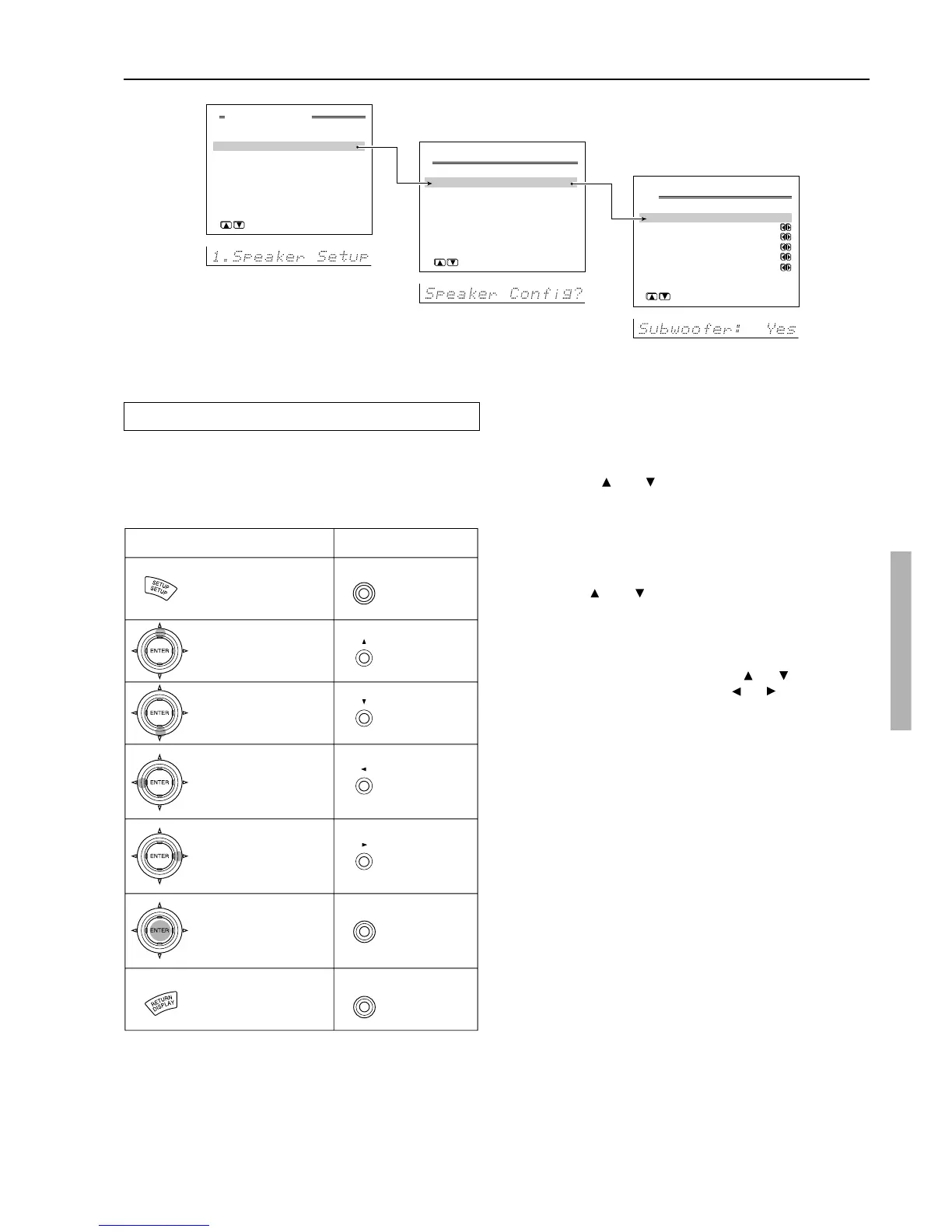 1.Speaker Setup

Speaker Config?

Subwoofer: Yes

SETUP SETUP

ENTER

ENTER

ENTER

ENTER

ENTER

RETURN DISPLAY