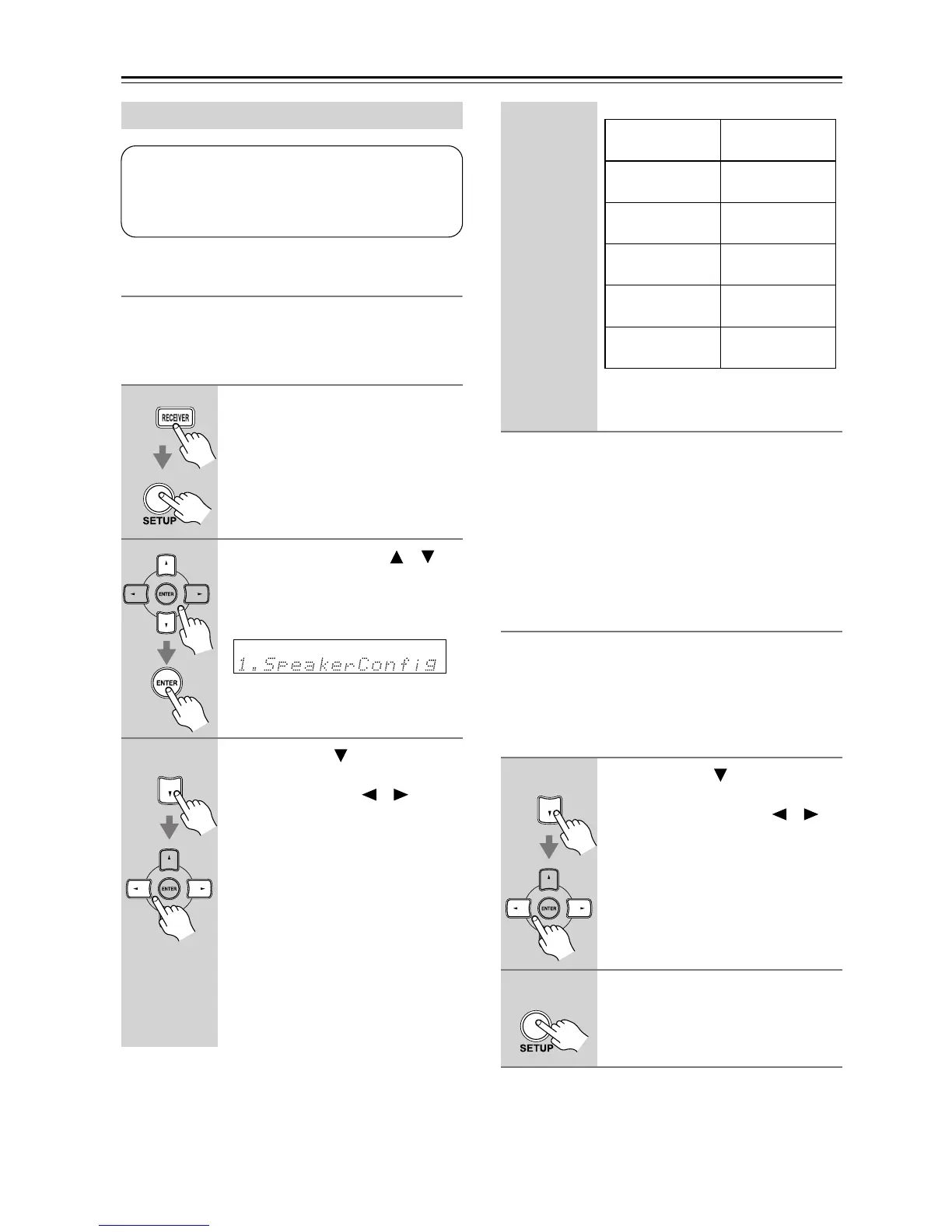 RECEIVER

SETUP

ENTER

ENTER

1.SpeakerConfig

ENTER

ENTER

SETUP