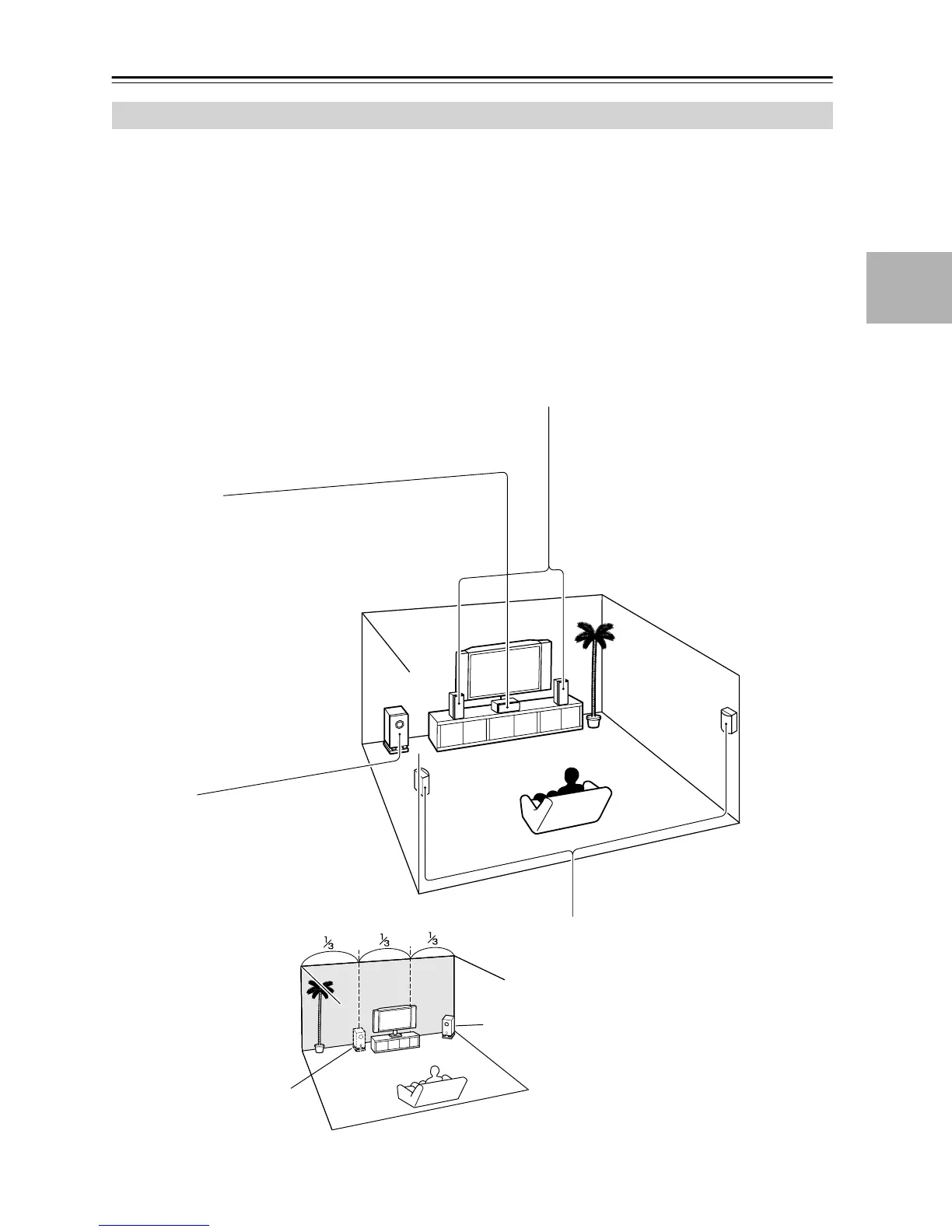 $\frac{1}{3}$ $\frac{1}{3}$ $\frac{1}{3}$