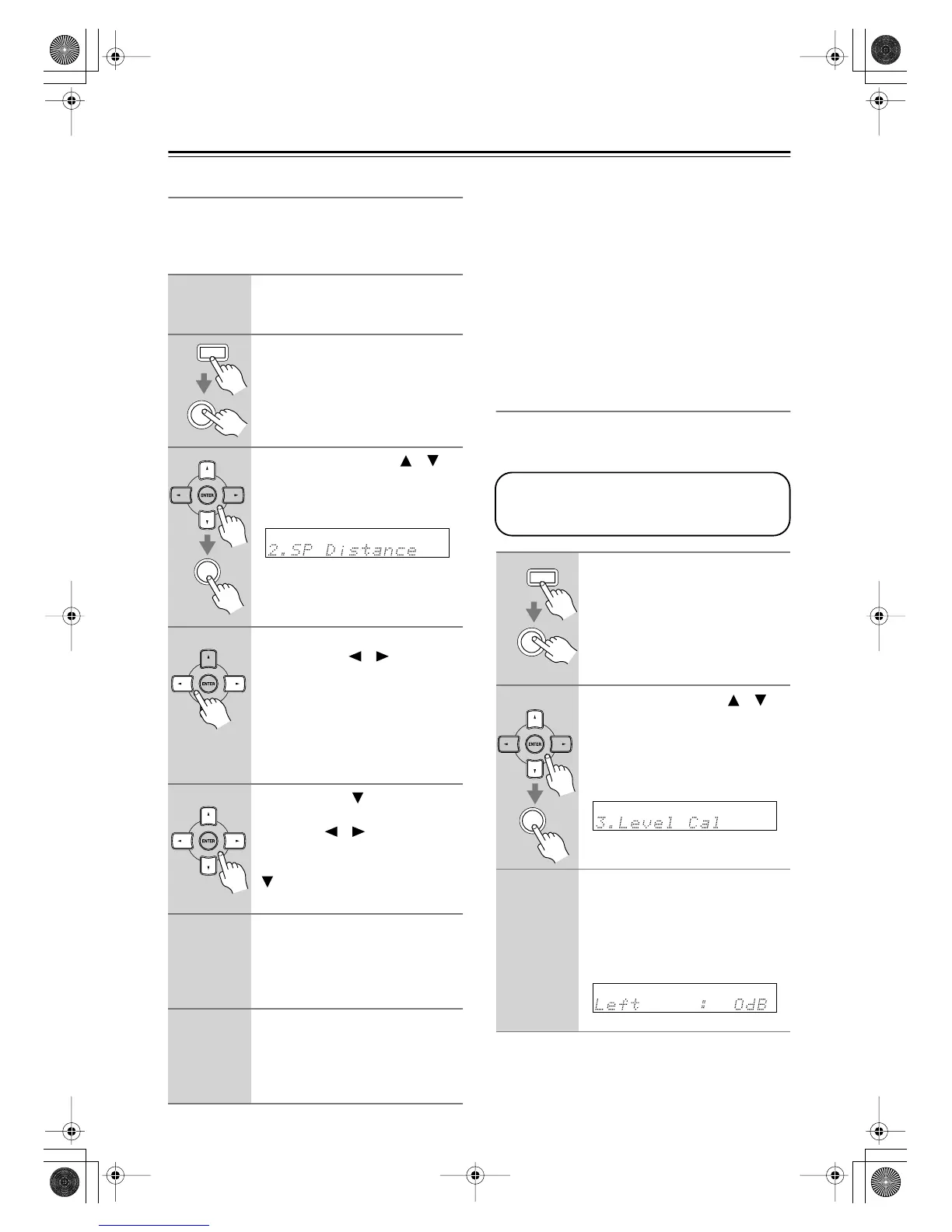 ENTER

2.SP Distance

ENTER

ENTER

ENTER

3.Level Cal

Left : 0dB