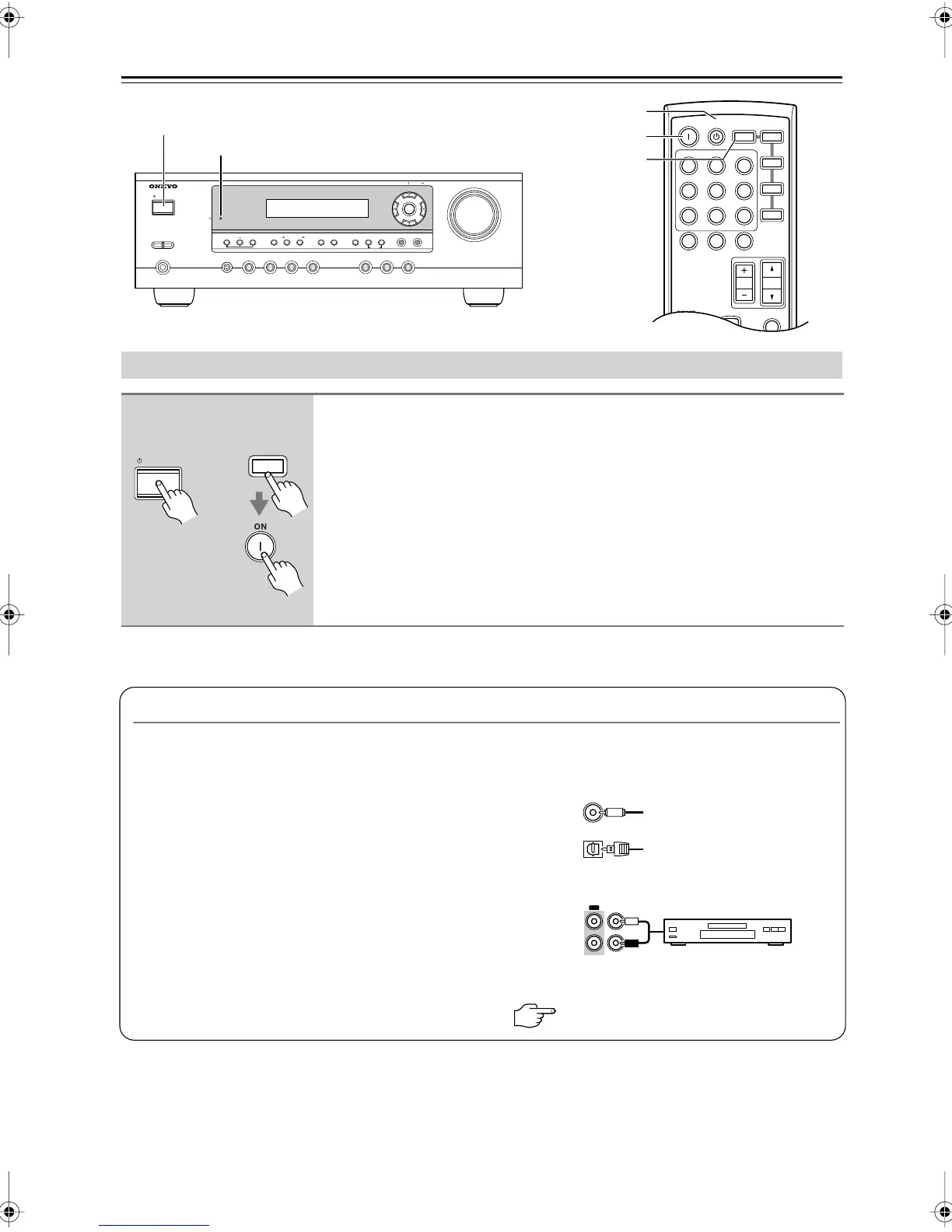 ONKYO

ON