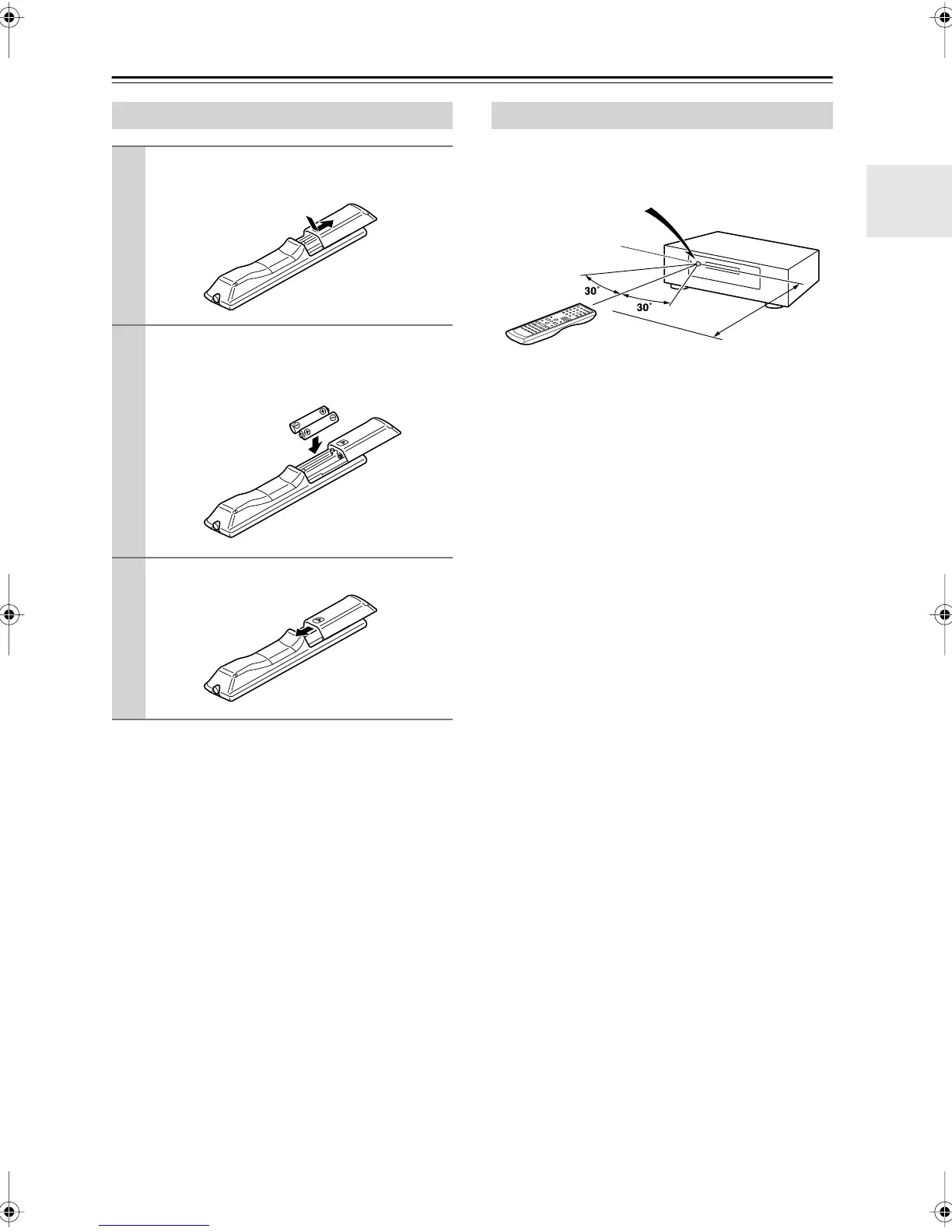 30˚

30˚