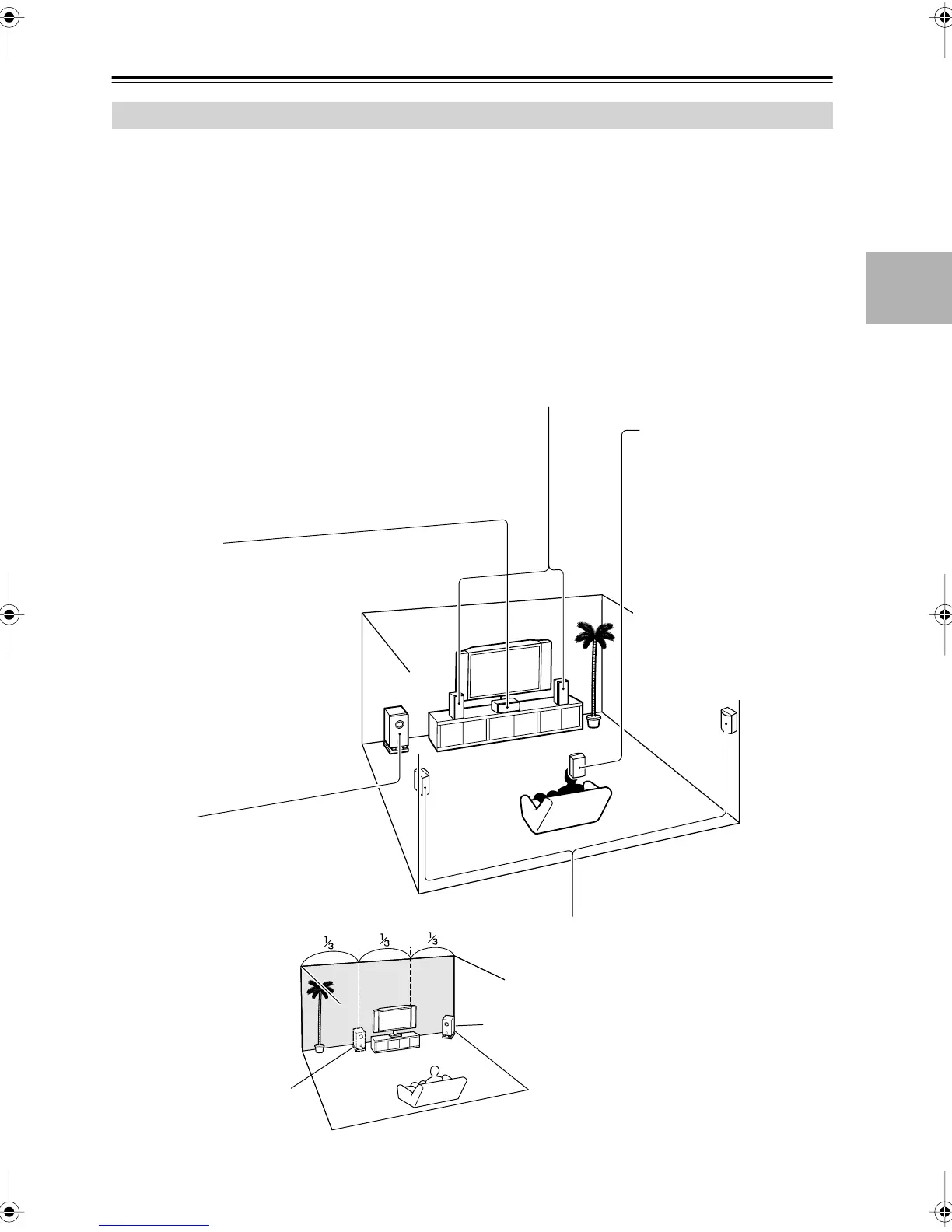 $\frac{1}{3}$ $\frac{1}{3}$ $\frac{1}{3}$