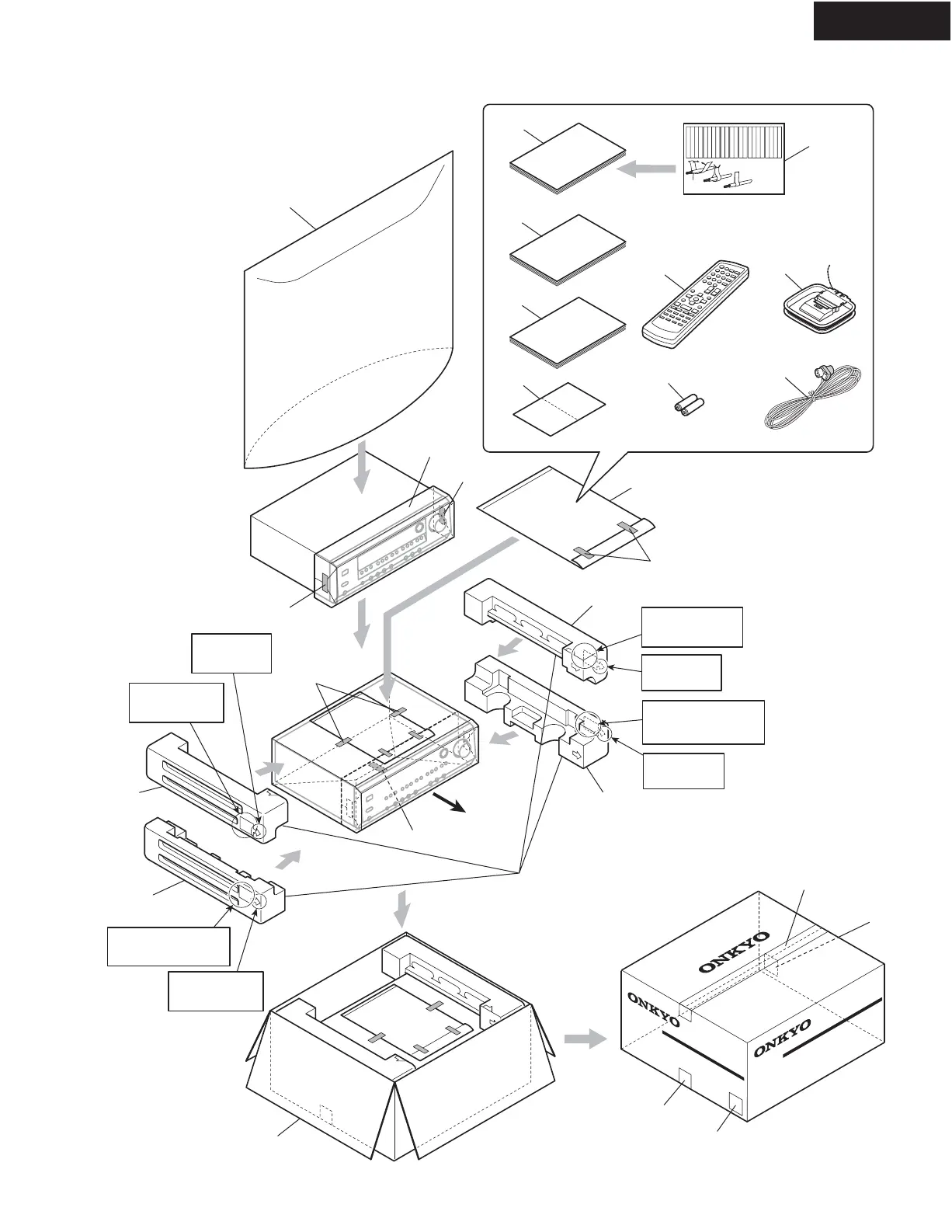 ONKYO

ONKYO

ONKYO