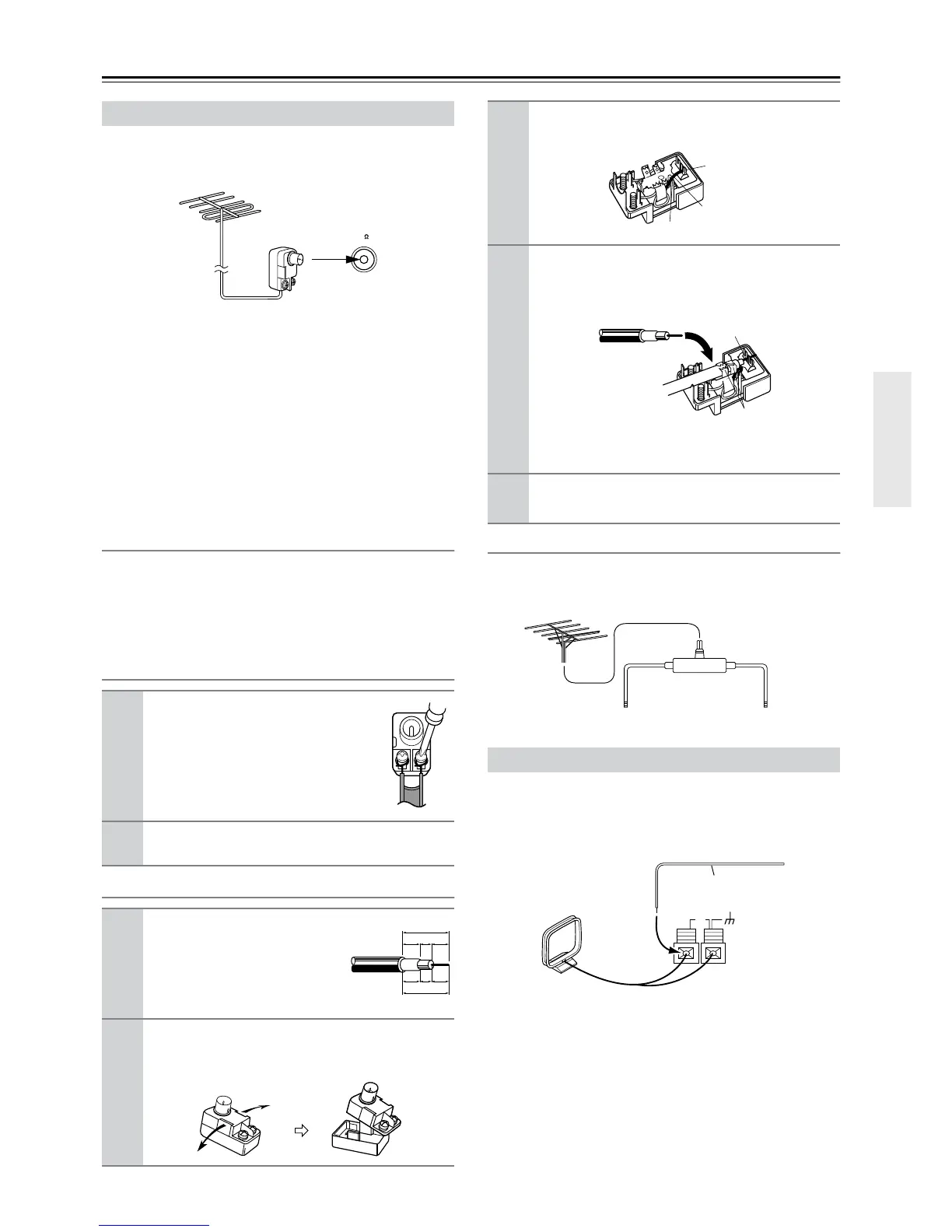 Ω