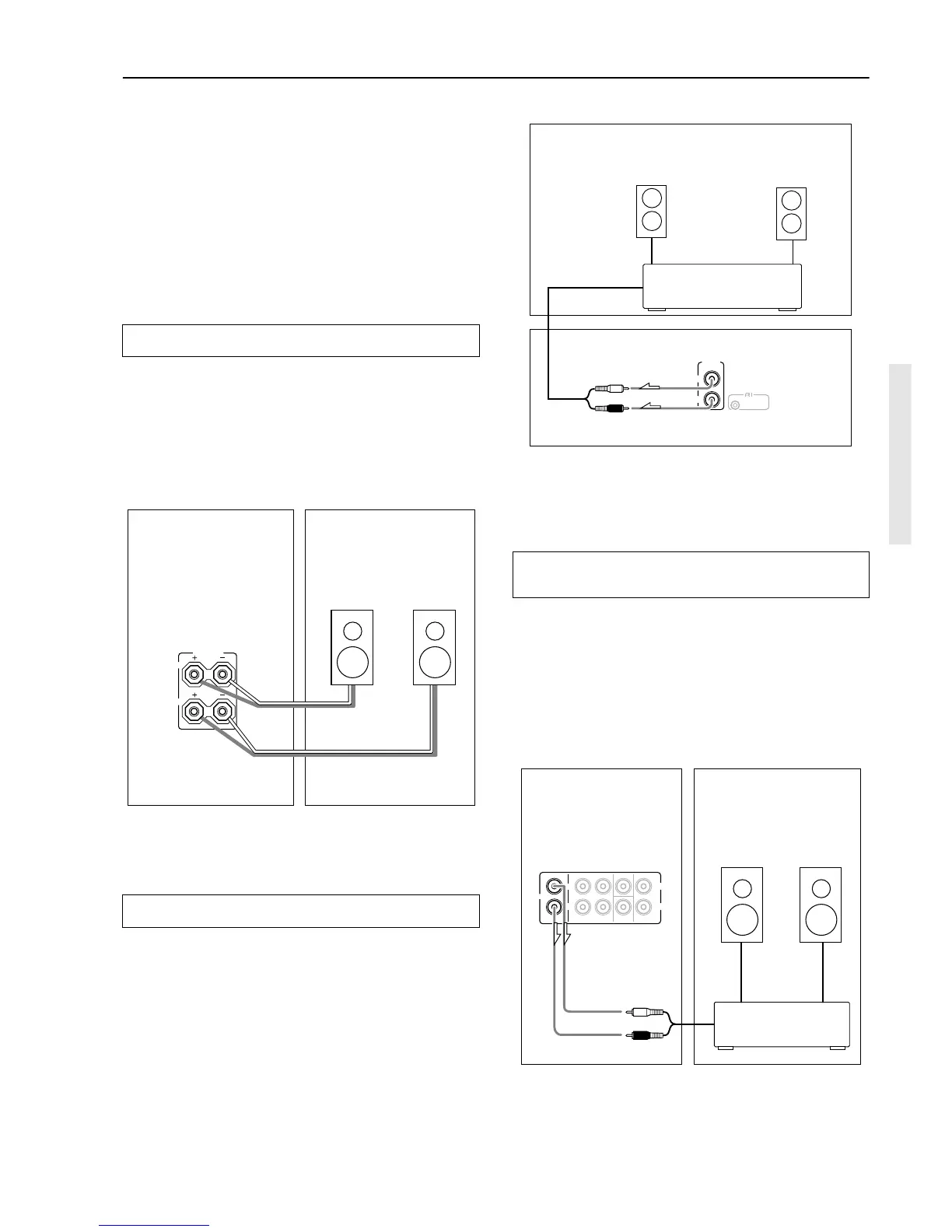 + −
+ −