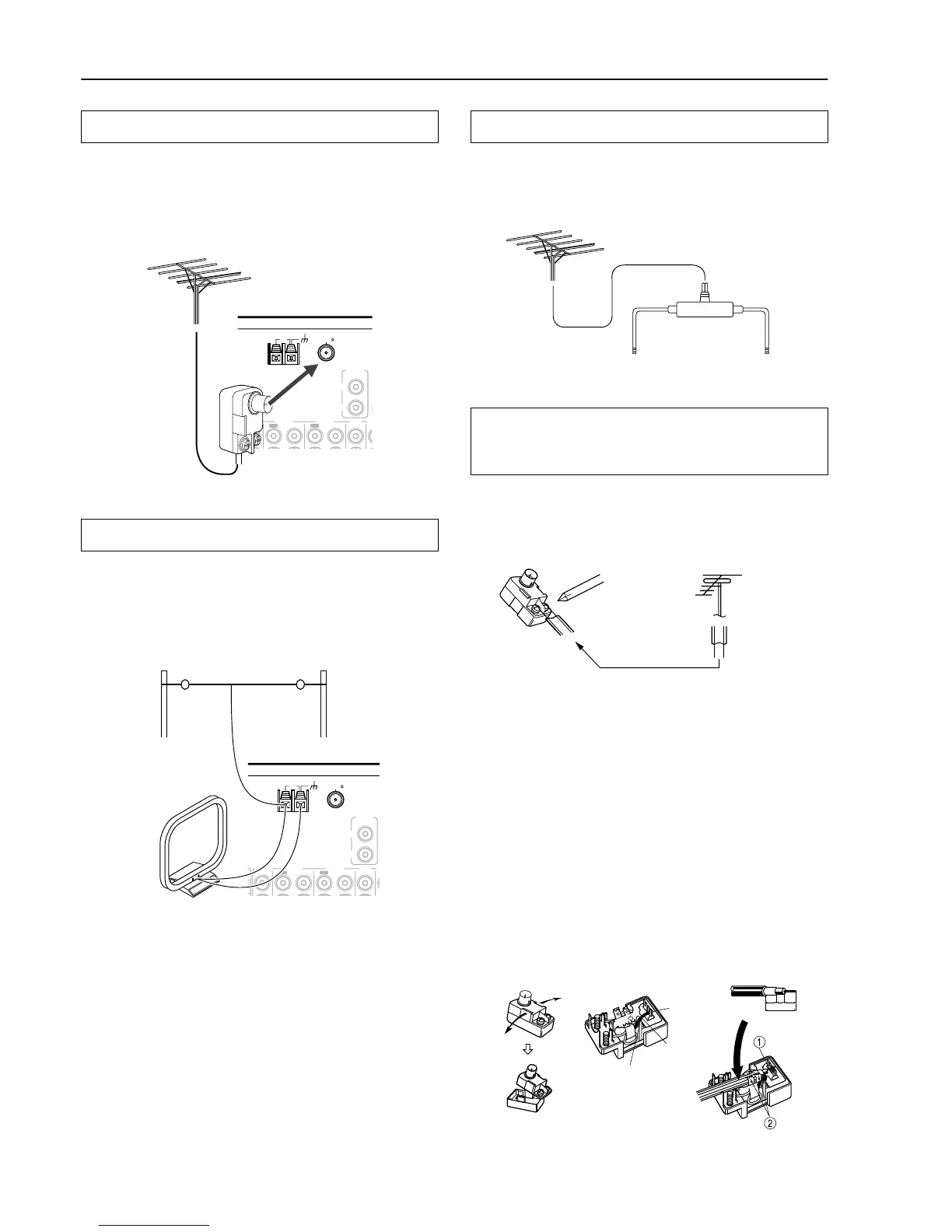 ①
②