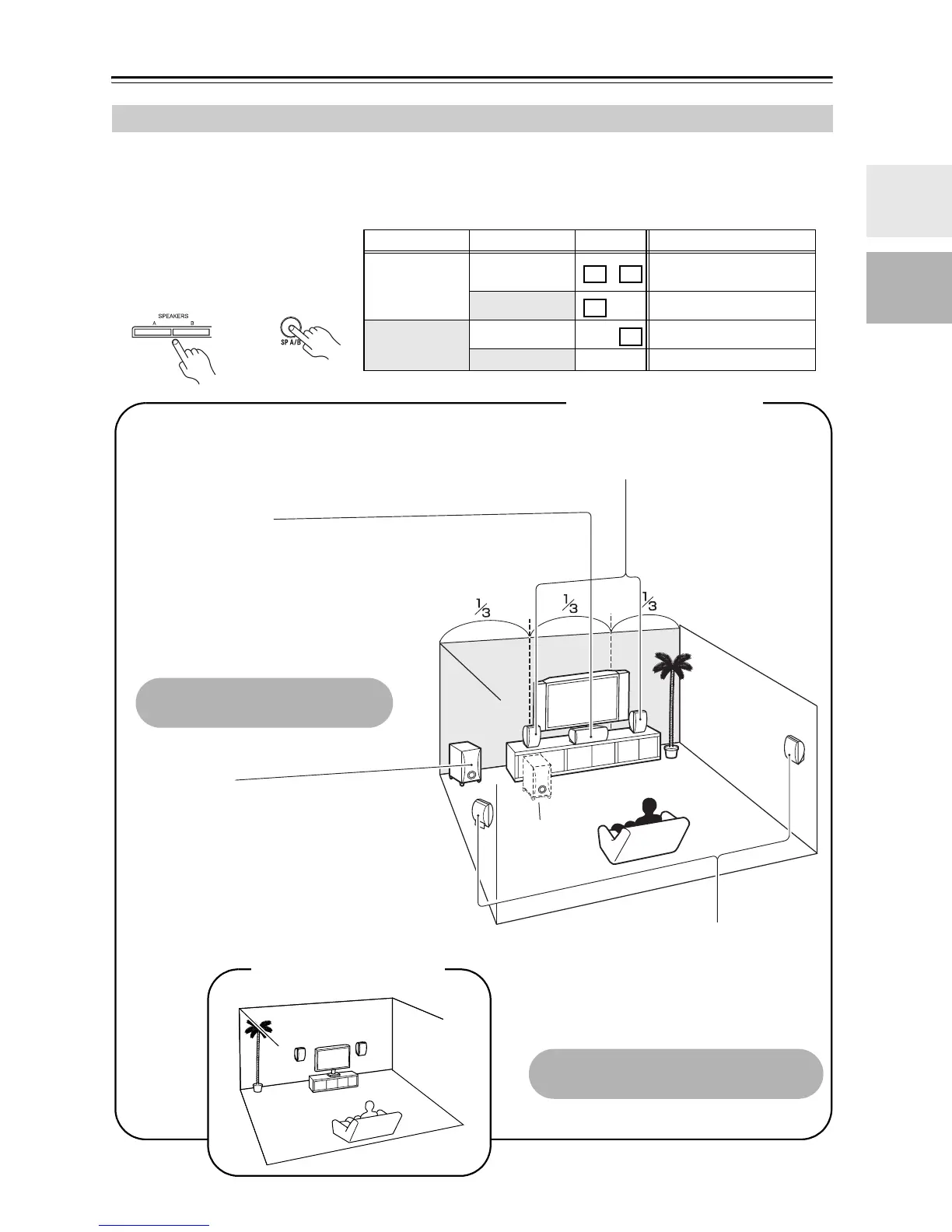 SPEAKERS
A B

SP A/B

$\frac{1}{3}$ $\frac{1}{3}$ $\frac{1}{3}$