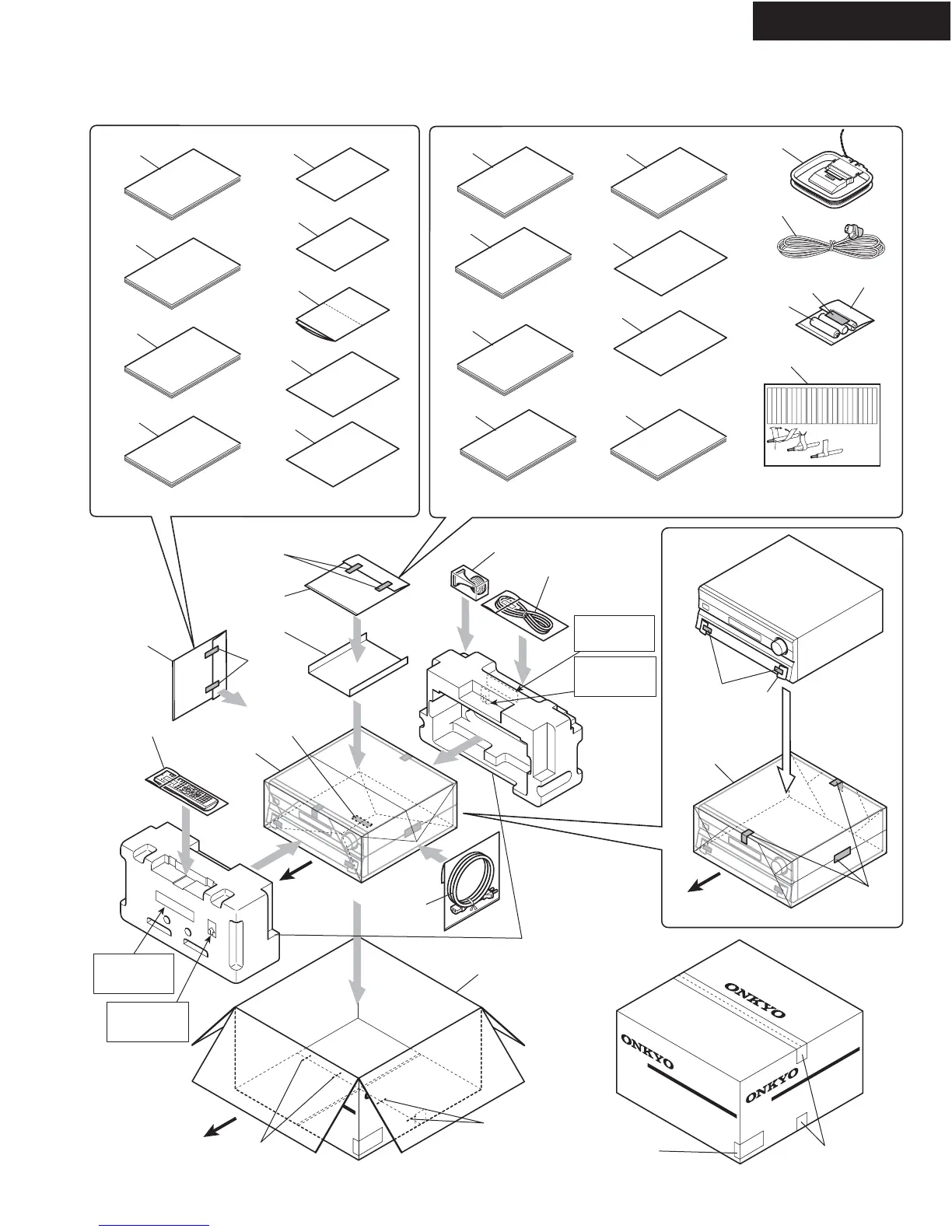 ONKYO

ONKYO

ONKYO