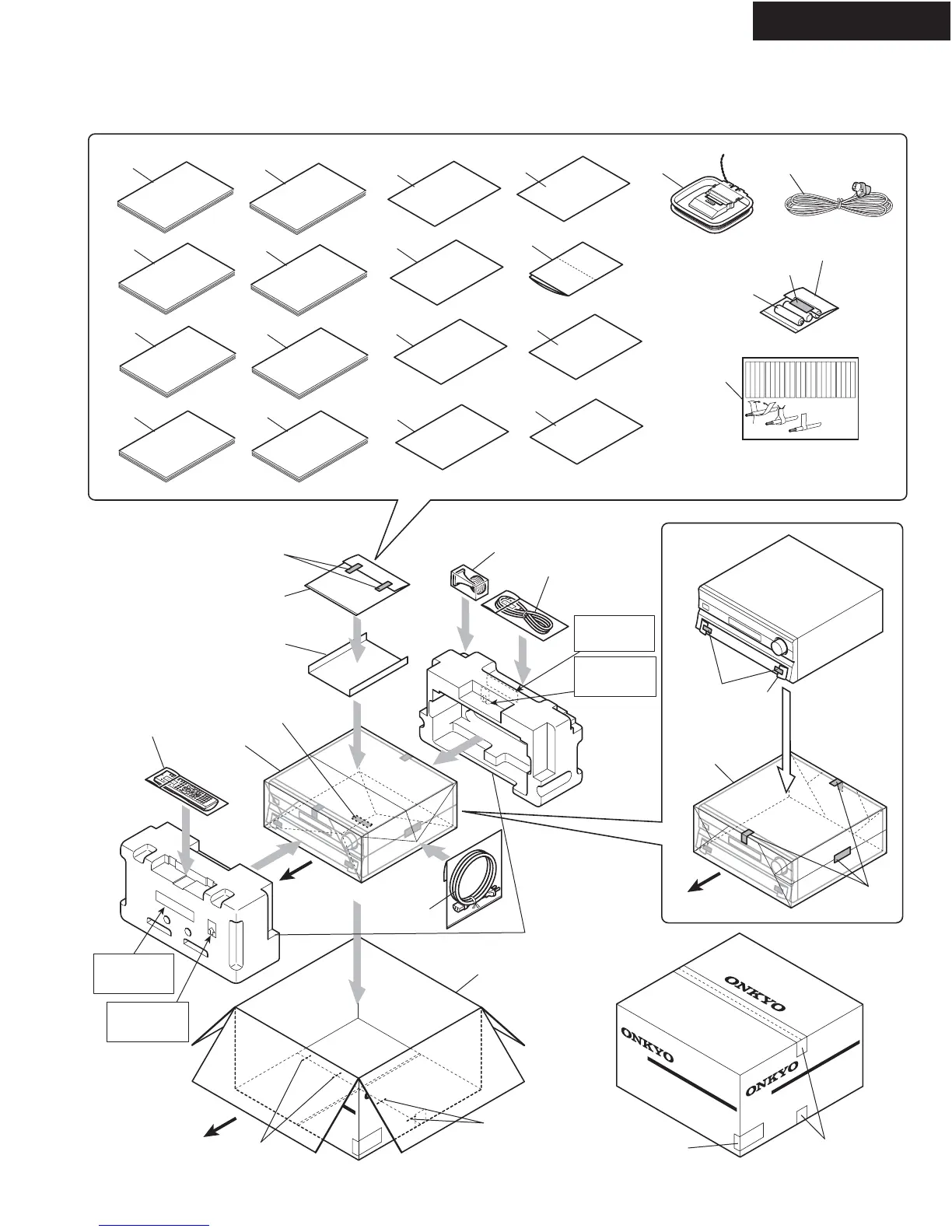 ONKYO

ONKYO

ONKYO