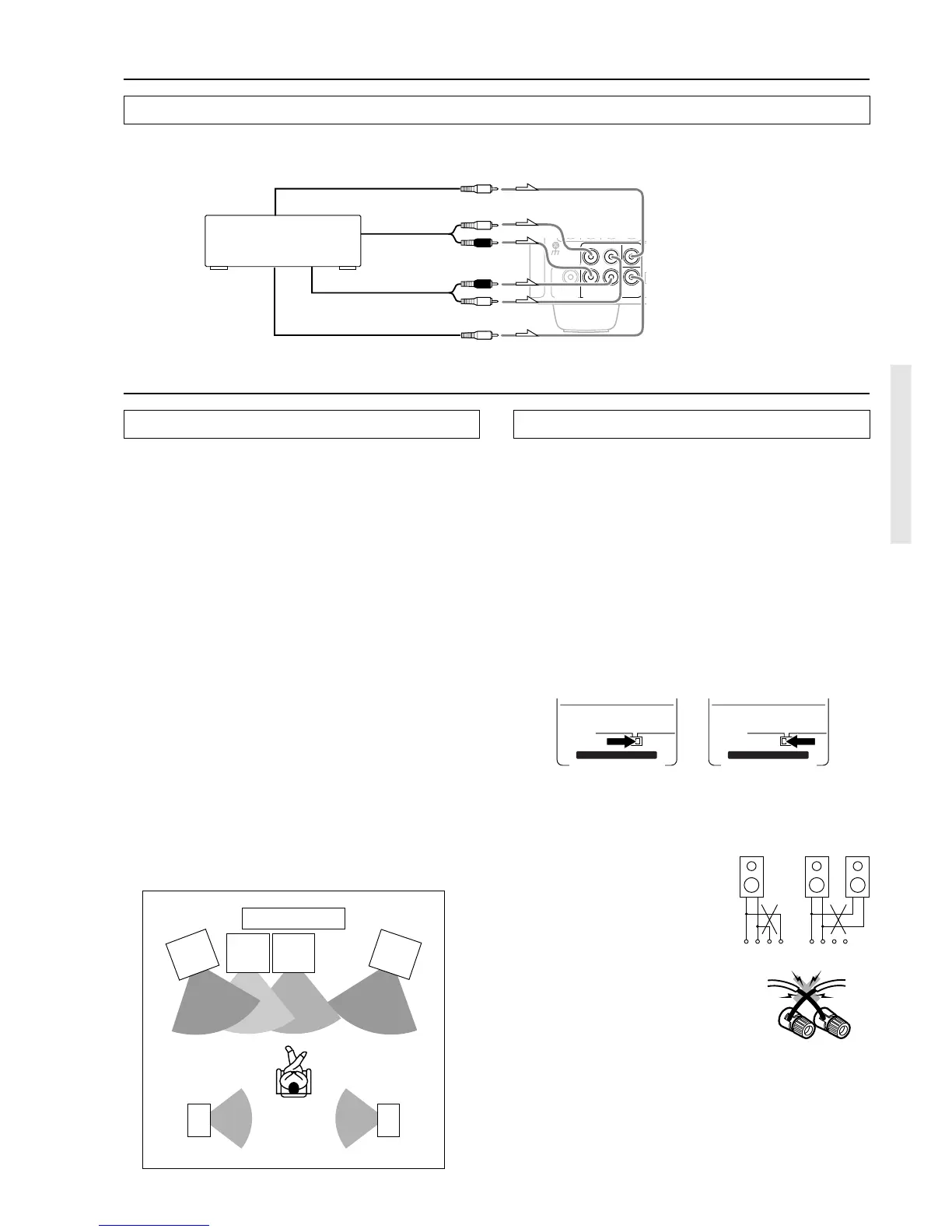 L