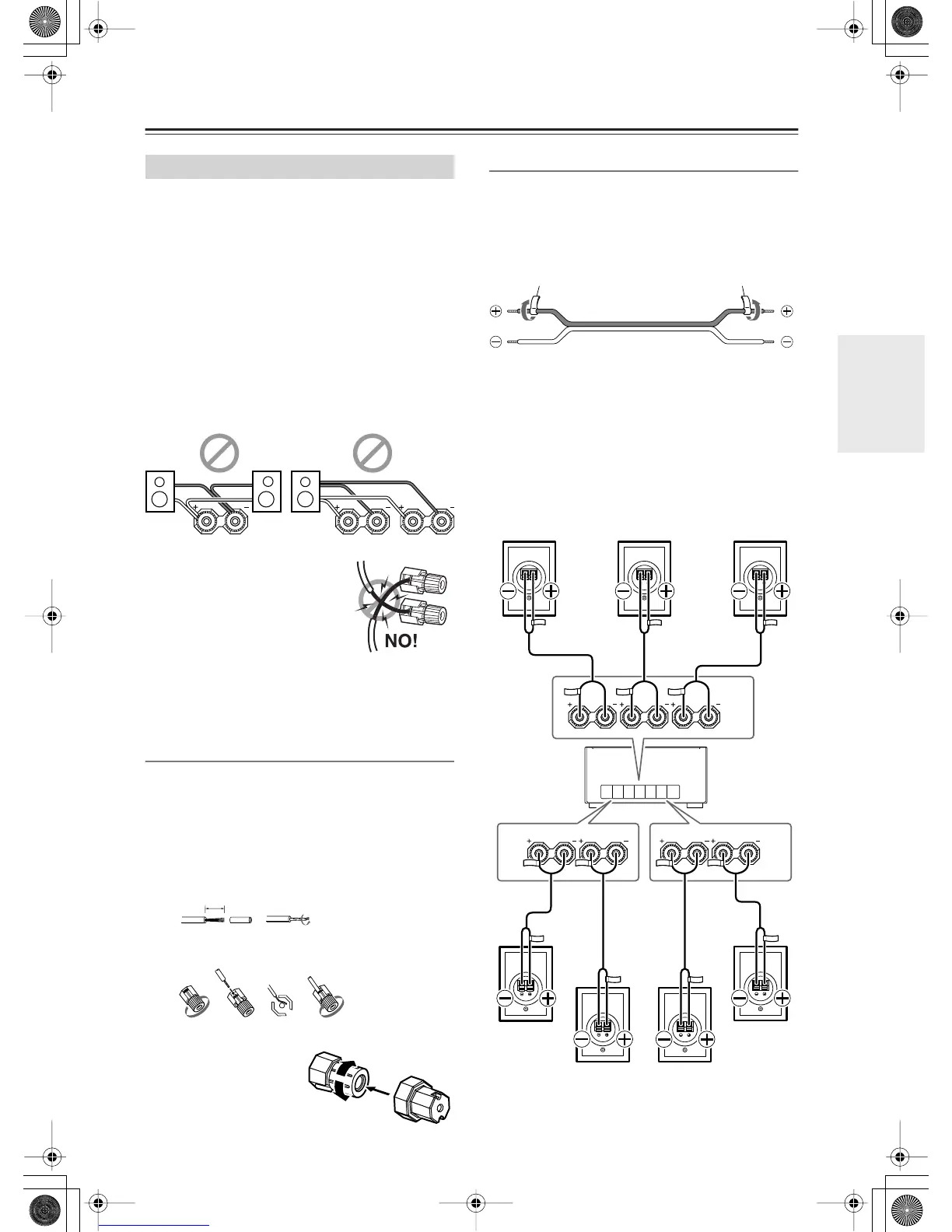 NO!