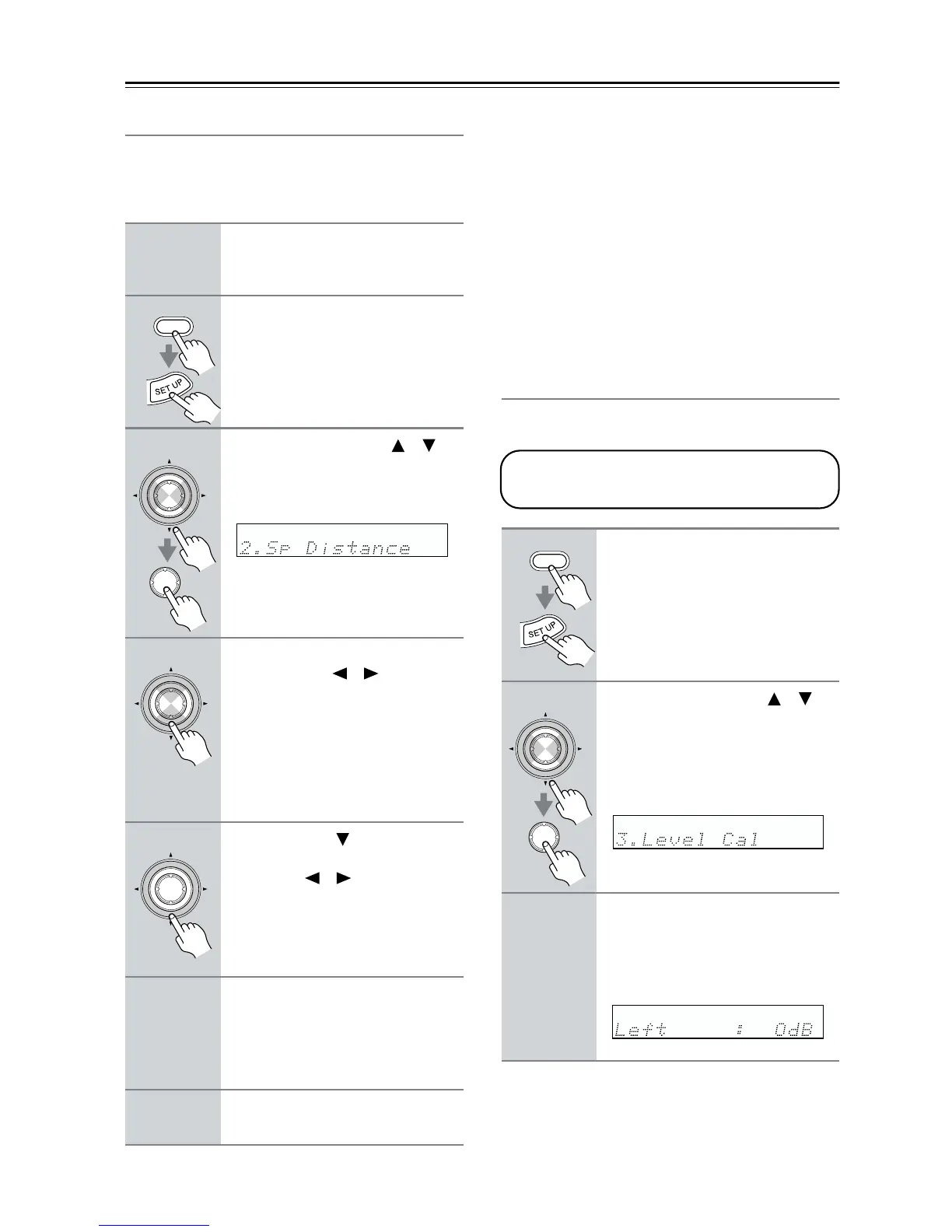 SET UP

2.Sp Distance

SET UP

3.Level Cal

Left : 0dB