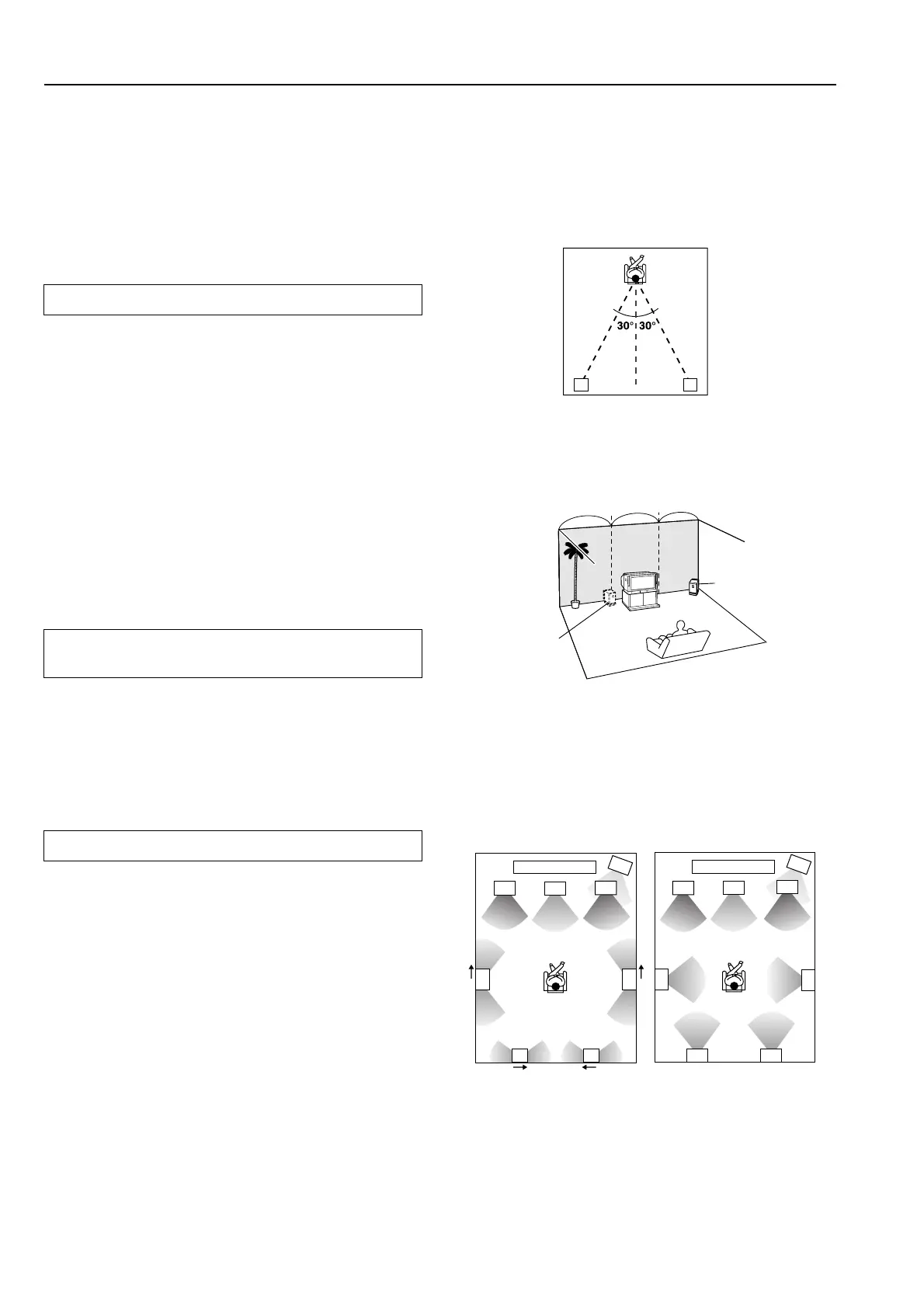 30° 30°