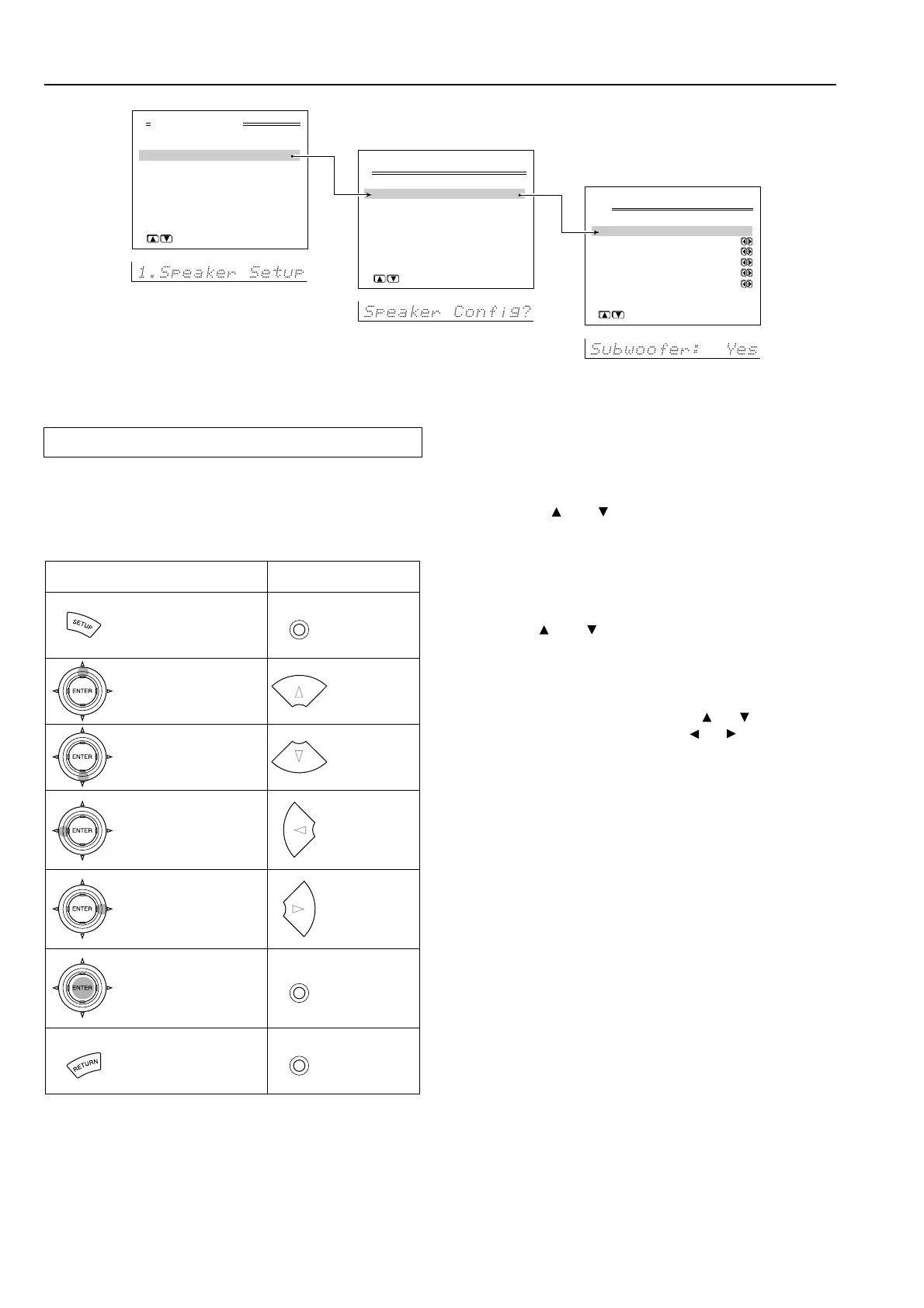 1.Speaker Setup

Speaker Config?

Subwoofer: Yes

SETUP

ENTER

ENTER

ENTER

ENTER

ENTER

RETURN