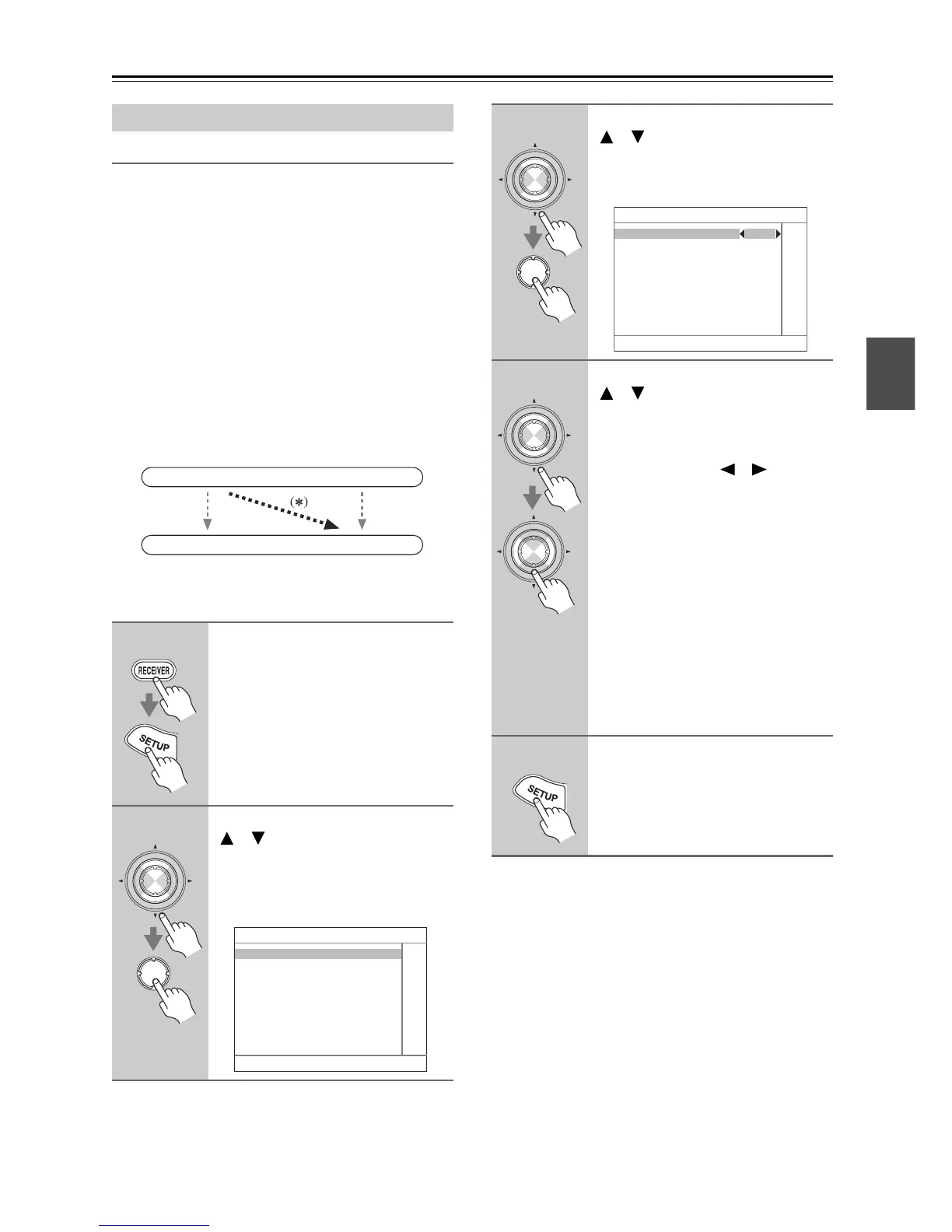 RECEIVER

SETUP

$(*)$

SETUP