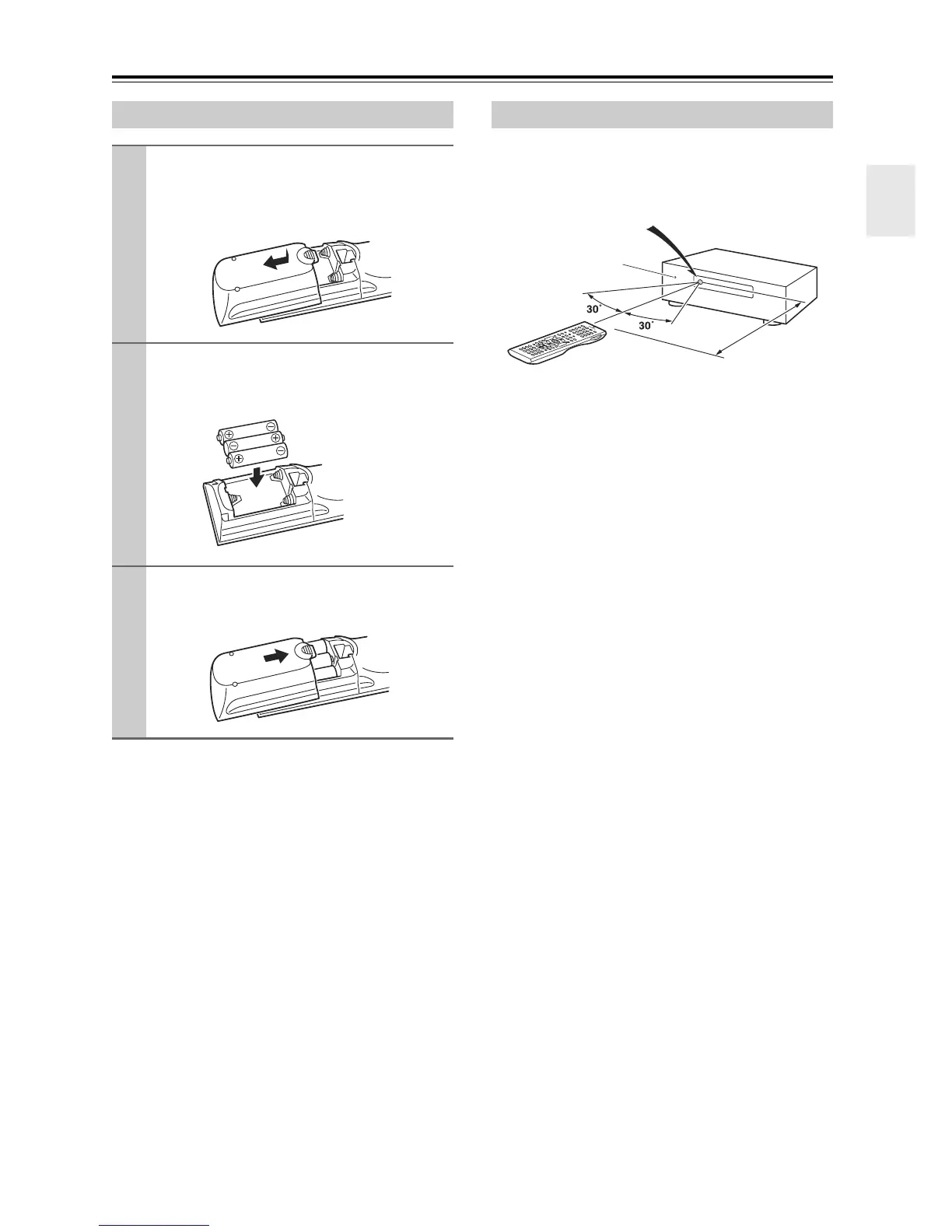 30˚
30˚