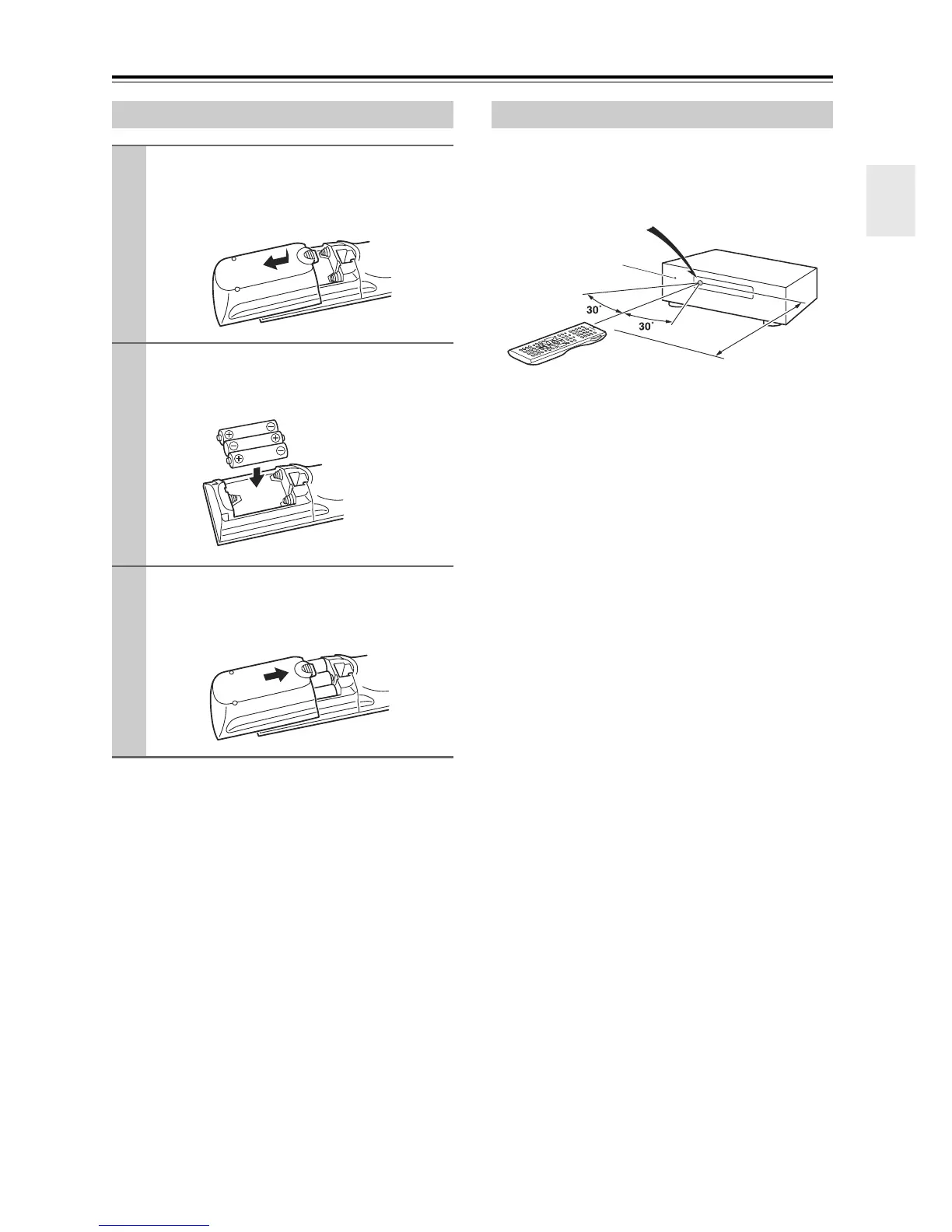 30˚

30˚