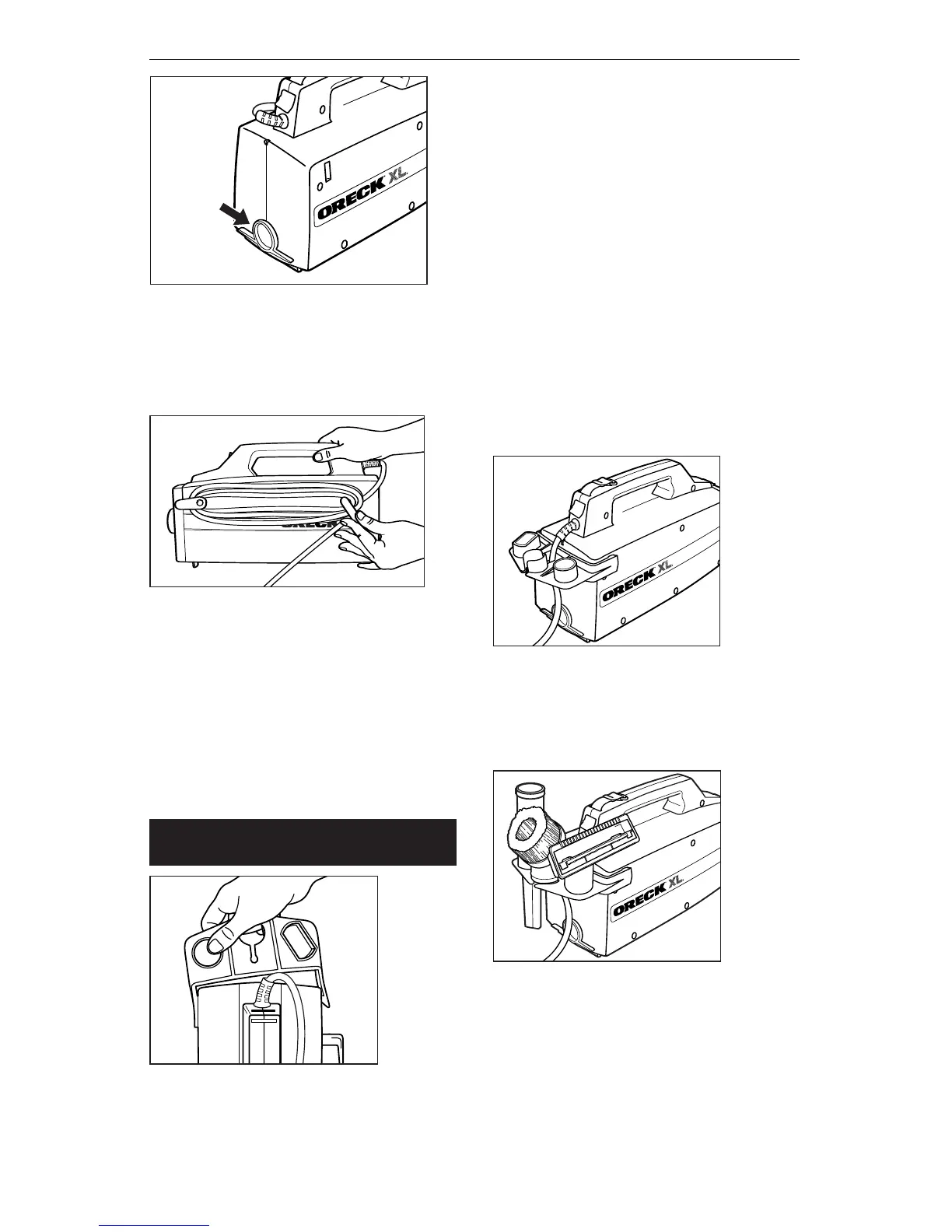 ORECK XL

ORECK

ORECK XL

ORECK XL