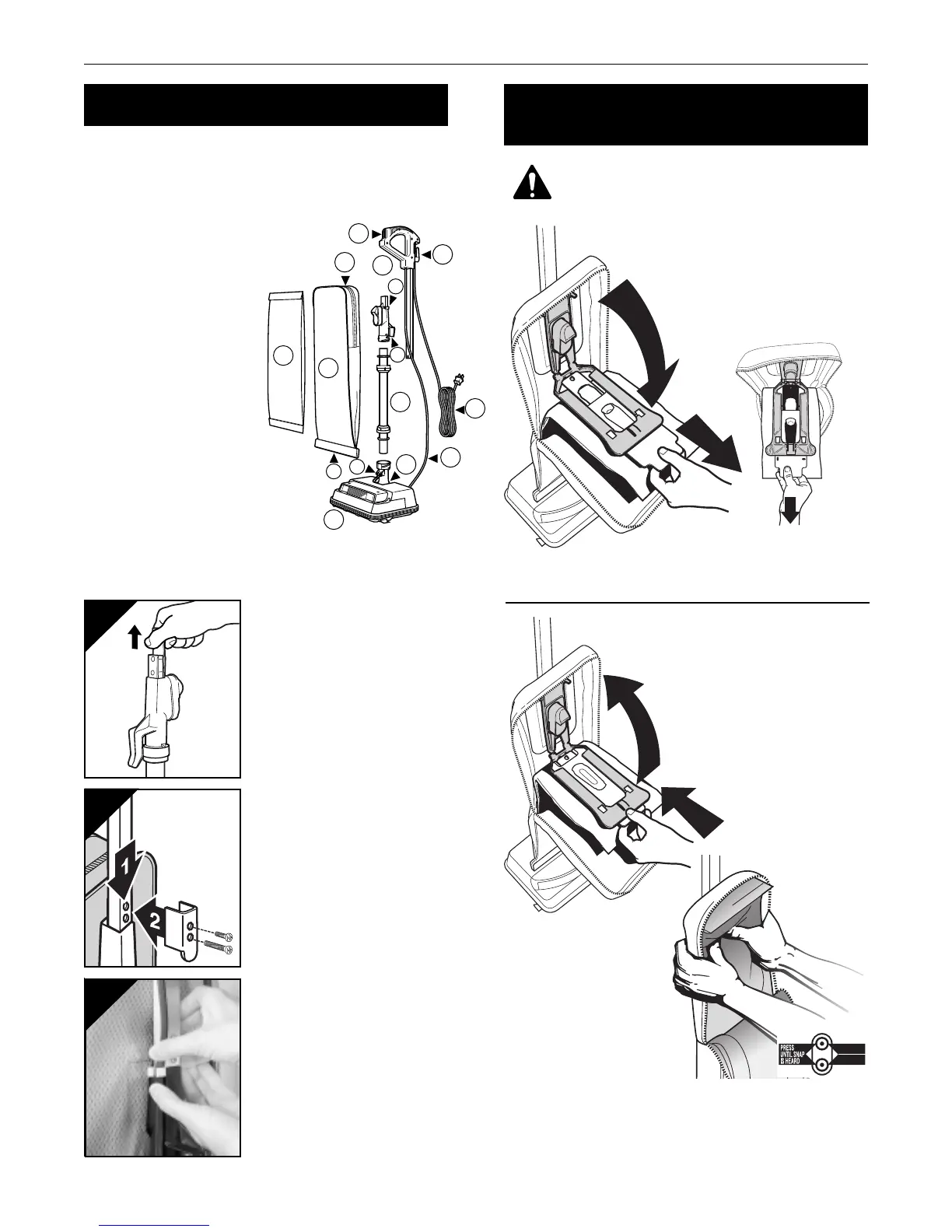 1
2

PRESS
UNTIL SNAP
IS HEARD