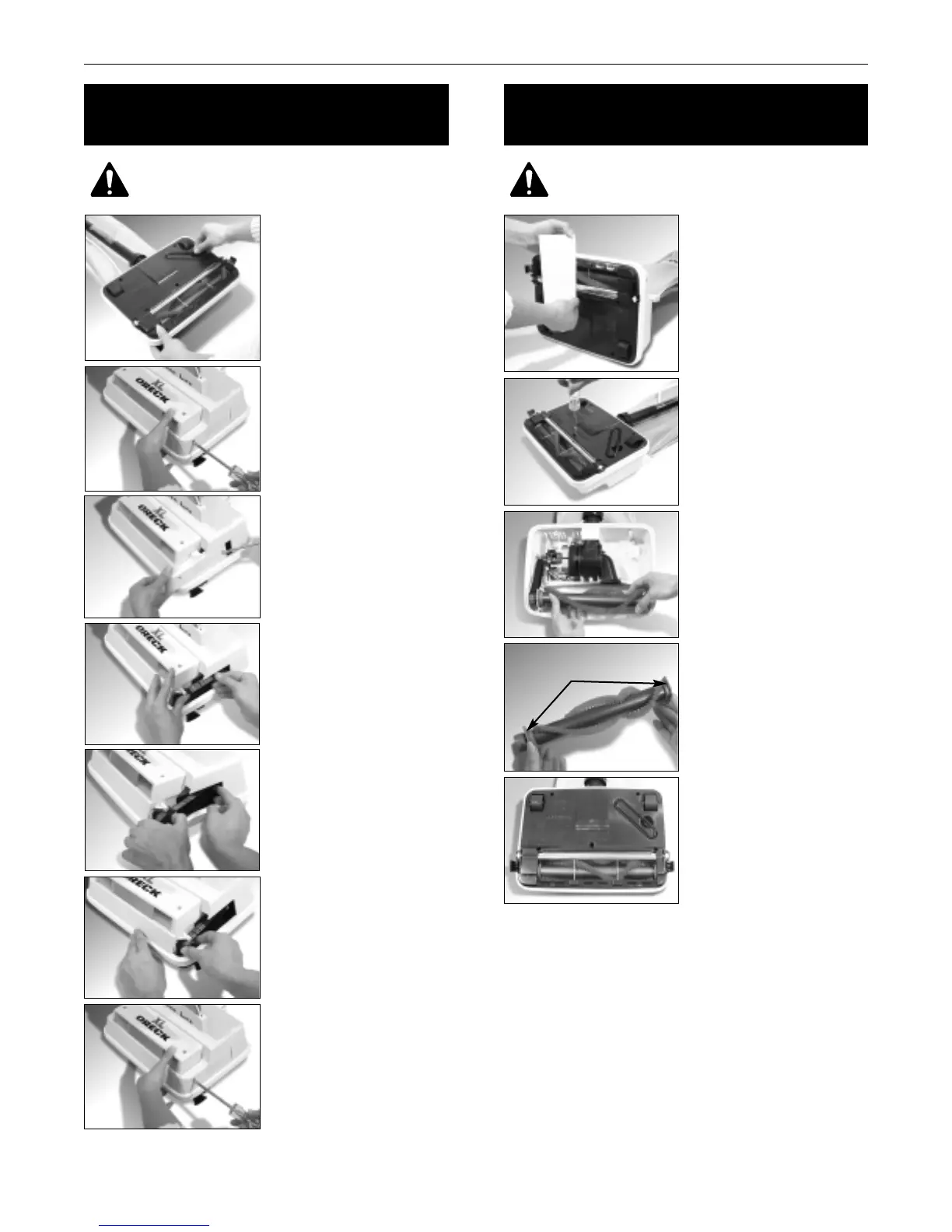 XL
ORECK

XL
ORECK

XL
ORECK

ORECK

ORECK

XL
ORECK