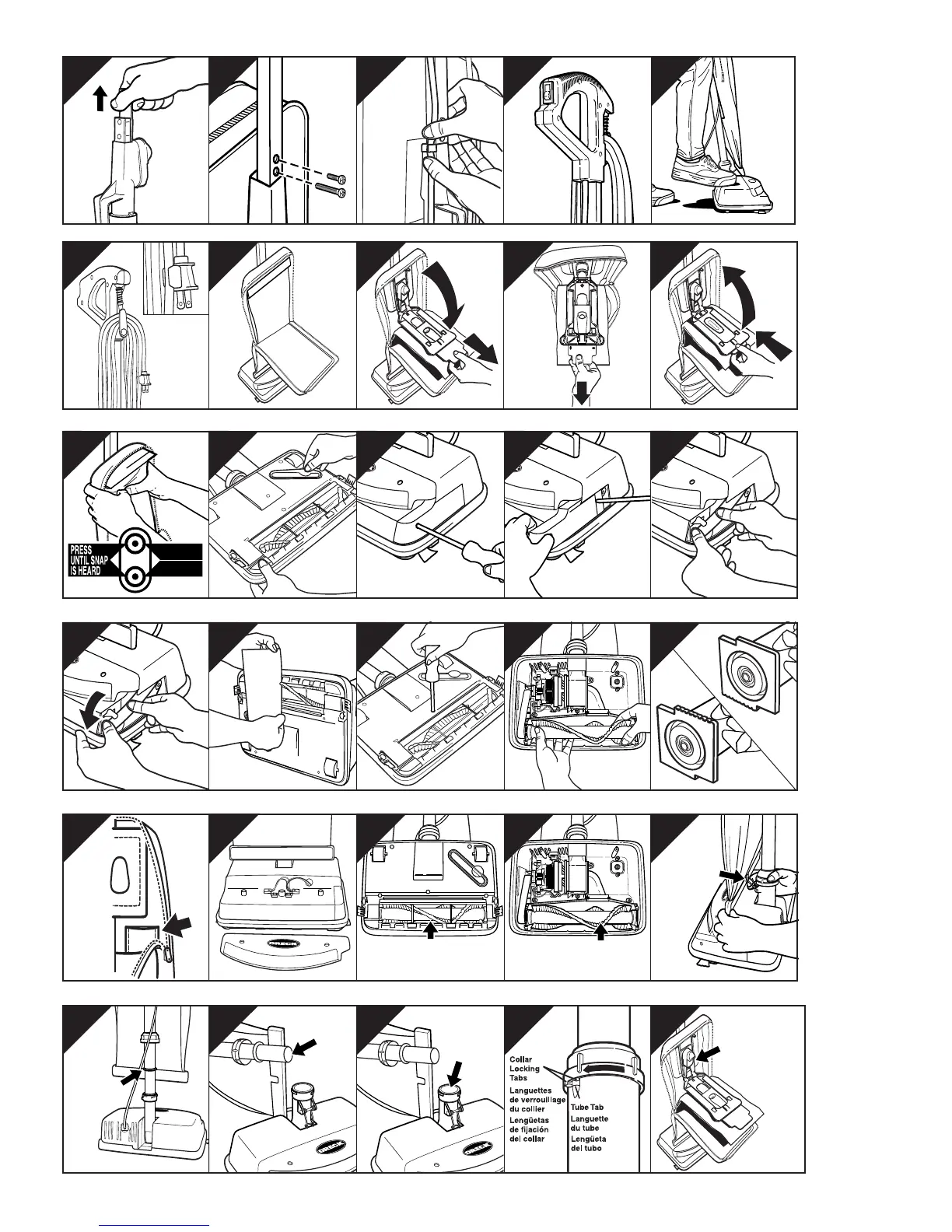 PRESS UNTIL SNAP IS HEARD

Collar Locking Tabs
Languettes de verrouillage du collier
Lengüetas de fijación del collar

Tube Tab
Languette du tube
Lengüeta del tubo