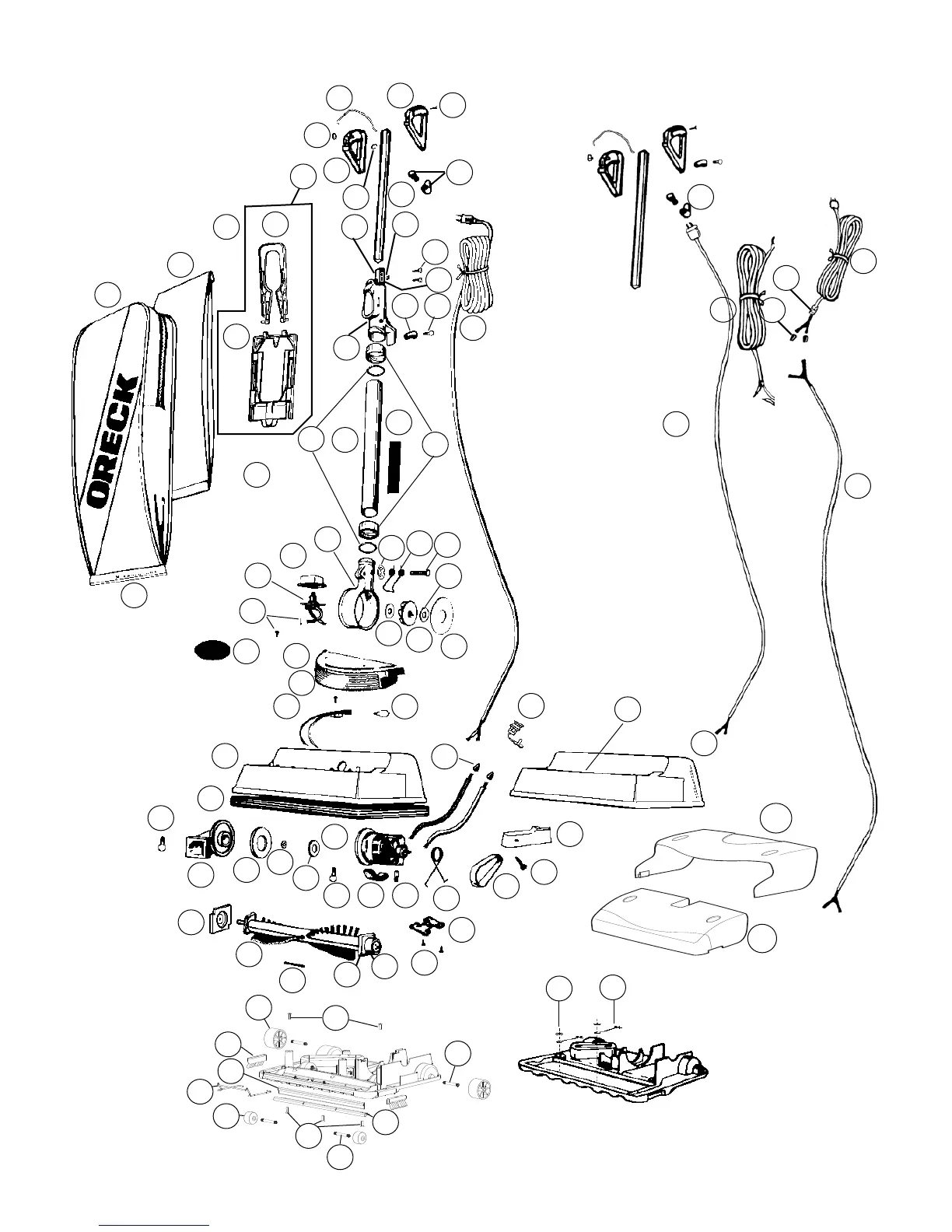 ORECK