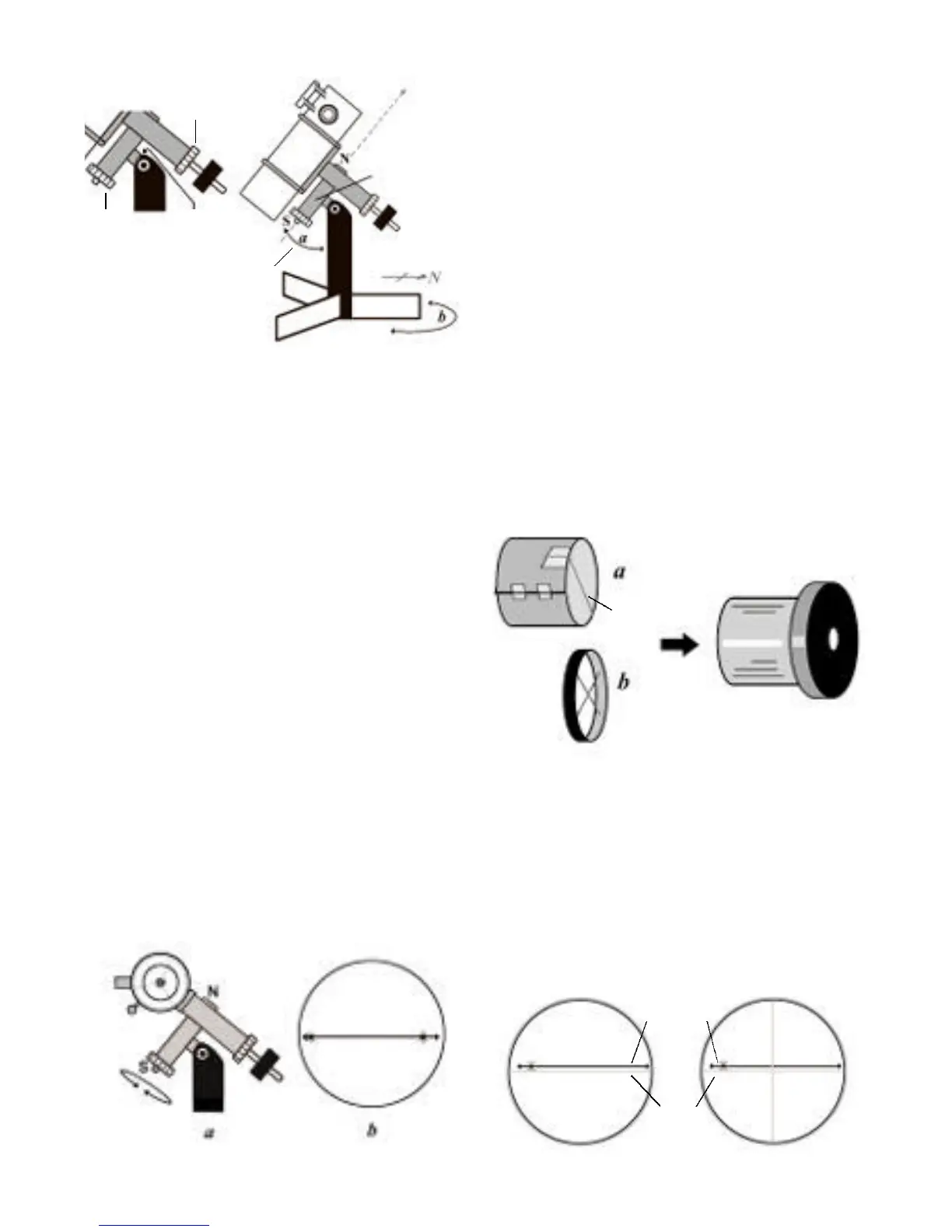 N
S
a
N
b

a
b

N
S
a
b